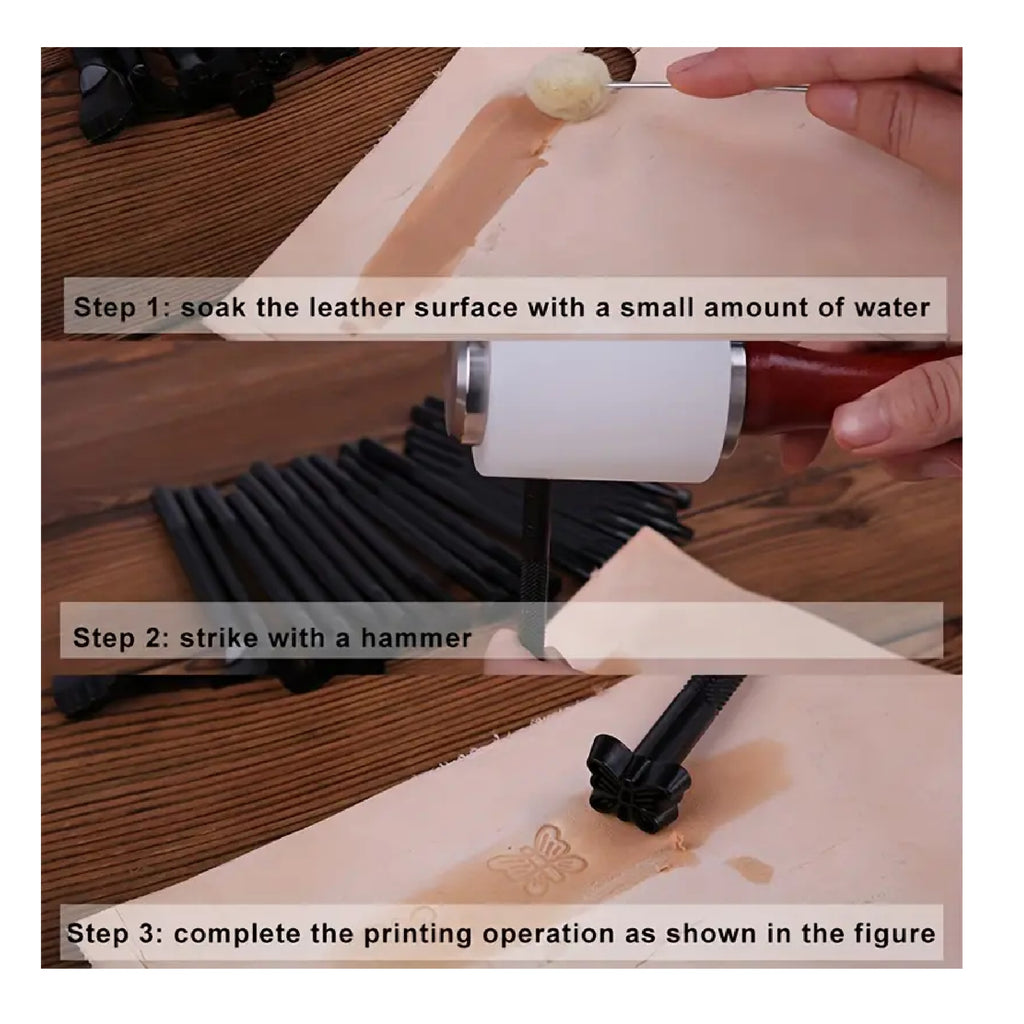 Step 1: soak the leather surface with a small amount of water

Step 2: strike with a hammer

Step 3: complete the printing operation as shown in the figure