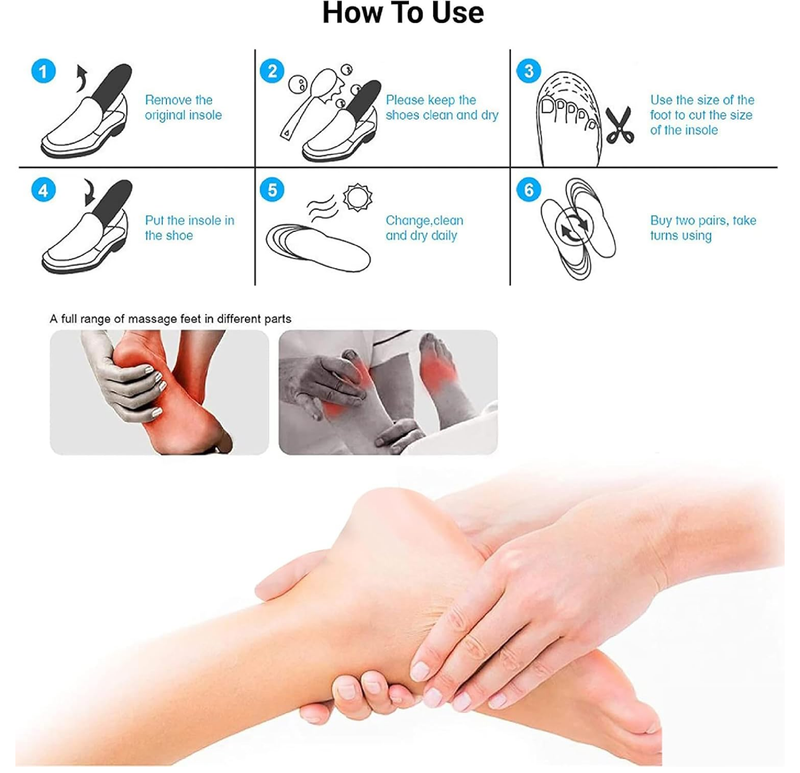 How To Use

1 Remove the original insole

2 Please keep the shoes clean and dry

3 Use the size of the foot to cut the size of the insole

4 Put the insole in the shoe

5 Change,clean and dry daily

6 Buy two pairs, take turns using

A full range of massage feet in different parts