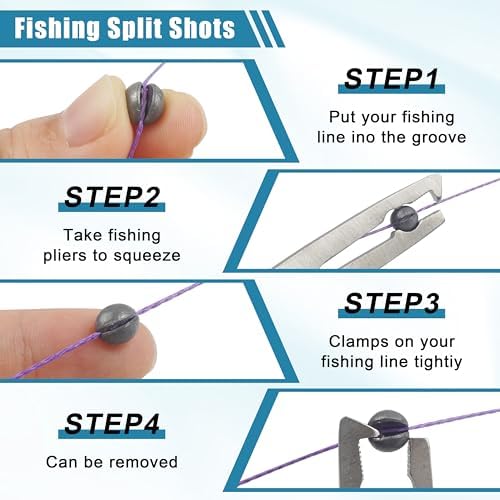 Fishing Split Shots

STEP1

Put your fishing line ino the groove

STEP2

Take fishing pliers to squeeze

STEP3

Clamps on your fishing line tightiy

STEP4

Can be removed