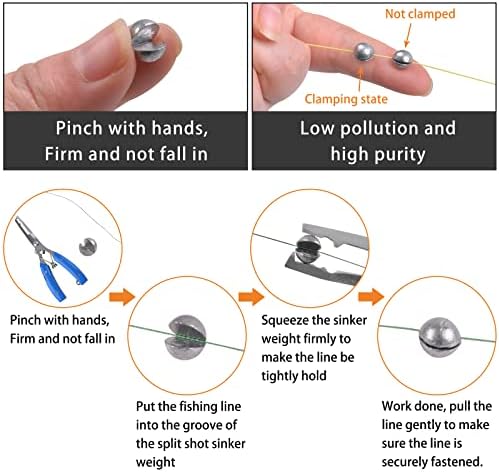 Pinch with hands, Firm and not fall in

Not clamped

Clamping state

Low pollution and high purity

Pinch with hands, Firm and not fall in

Put the fishing line into the groove of the split shot sinker weight

Squeeze the sinker weight firmly to make the line be tightly hold

Work done, pull the line gently to make sure the line is securely fastened.