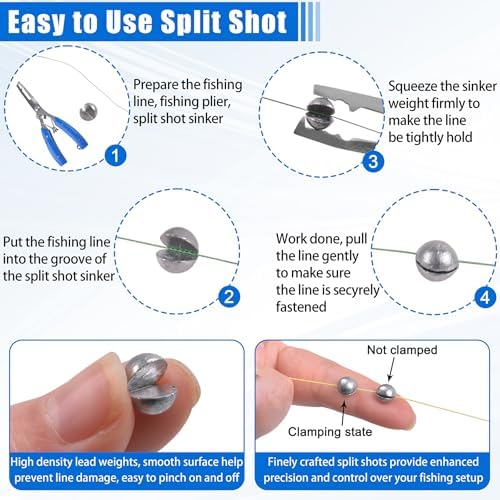 Easy to Use Split Shot

Prepare the fishing line, fishing plier, split shot sinker

1

Squeeze the sinker weight firmly to make the line be tightly hold

3

Put the fishing line into the groove of the split shot sinker

2

Work done, pull the line gently to make sure the line is secyrely fastened

4

High density lead weights, smooth surface help prevent line damage, easy to pinch on and off

Not clamped

Clamping state

Finely crafted split shots provide enhanced precision and control over your fishing setup