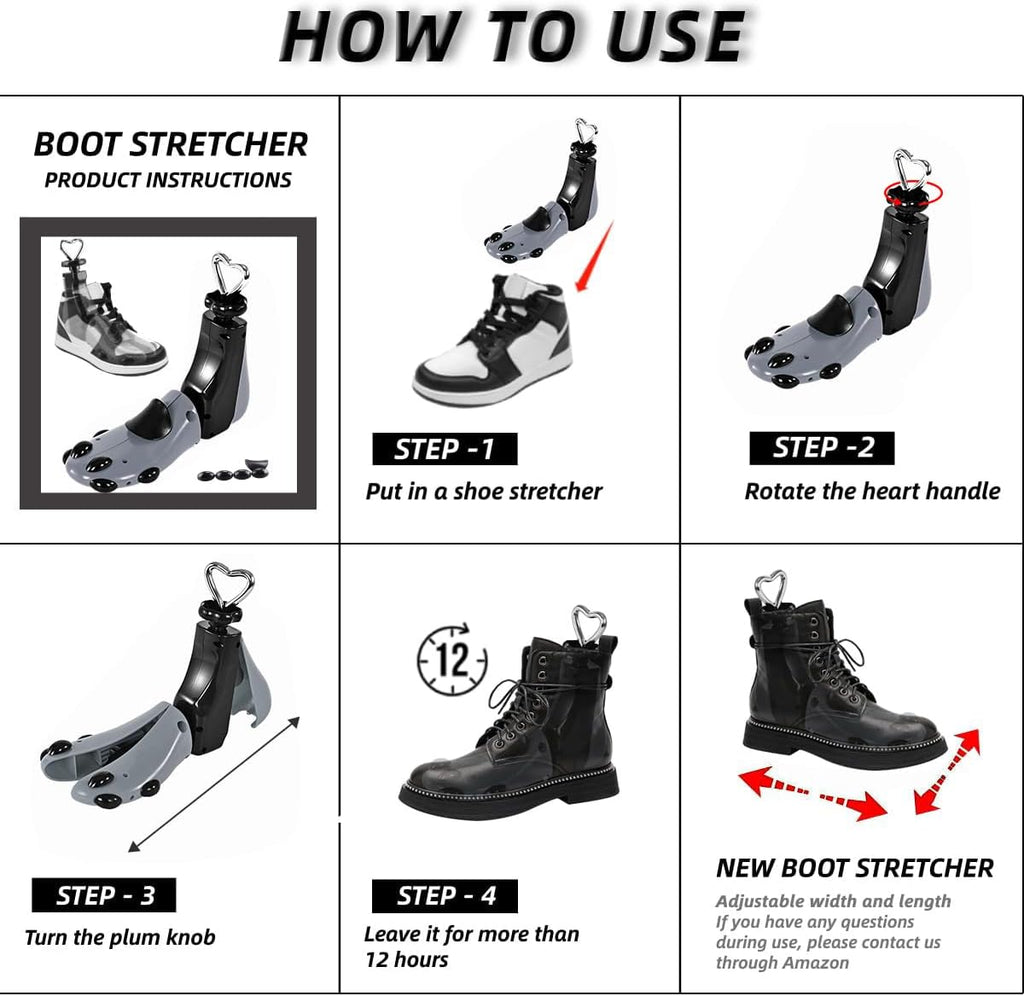 HOW TO USE

BOOT STRETCHER
PRODUCT INSTRUCTIONS

STEP -1
Put in a shoe stretcher

STEP -2
Rotate the heart handle

STEP - 3
Turn the plum knob

12

STEP - 4
Leave it for more than 12 hours

NEW BOOT STRETCHER
Adjustable width and length
If you have any questions during use, please contact us through Amazon