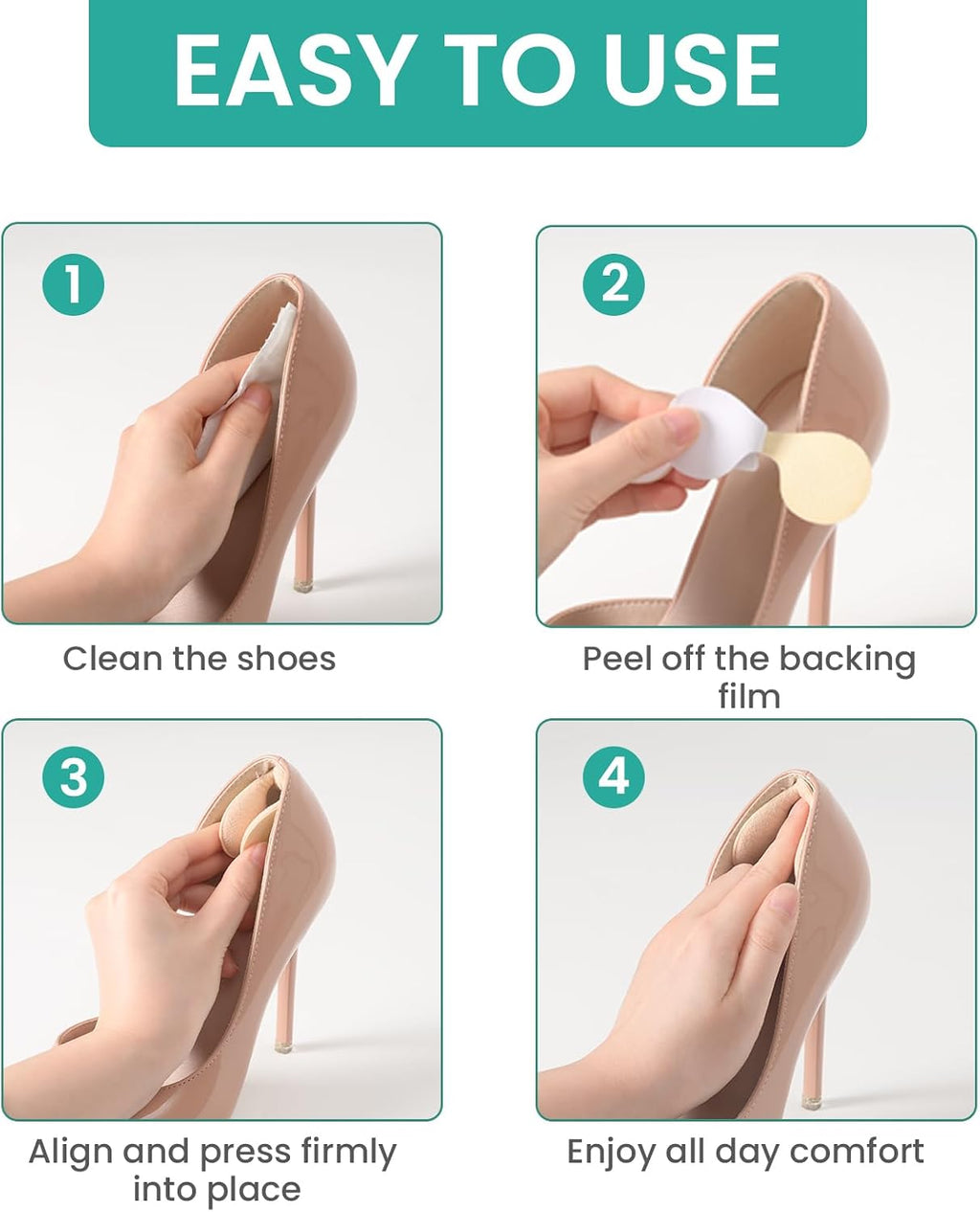 EASY TO USE

1

Clean the shoes

2

Peel off the backing film

3

Align and press firmly into place

4

Enjoy all day comfort