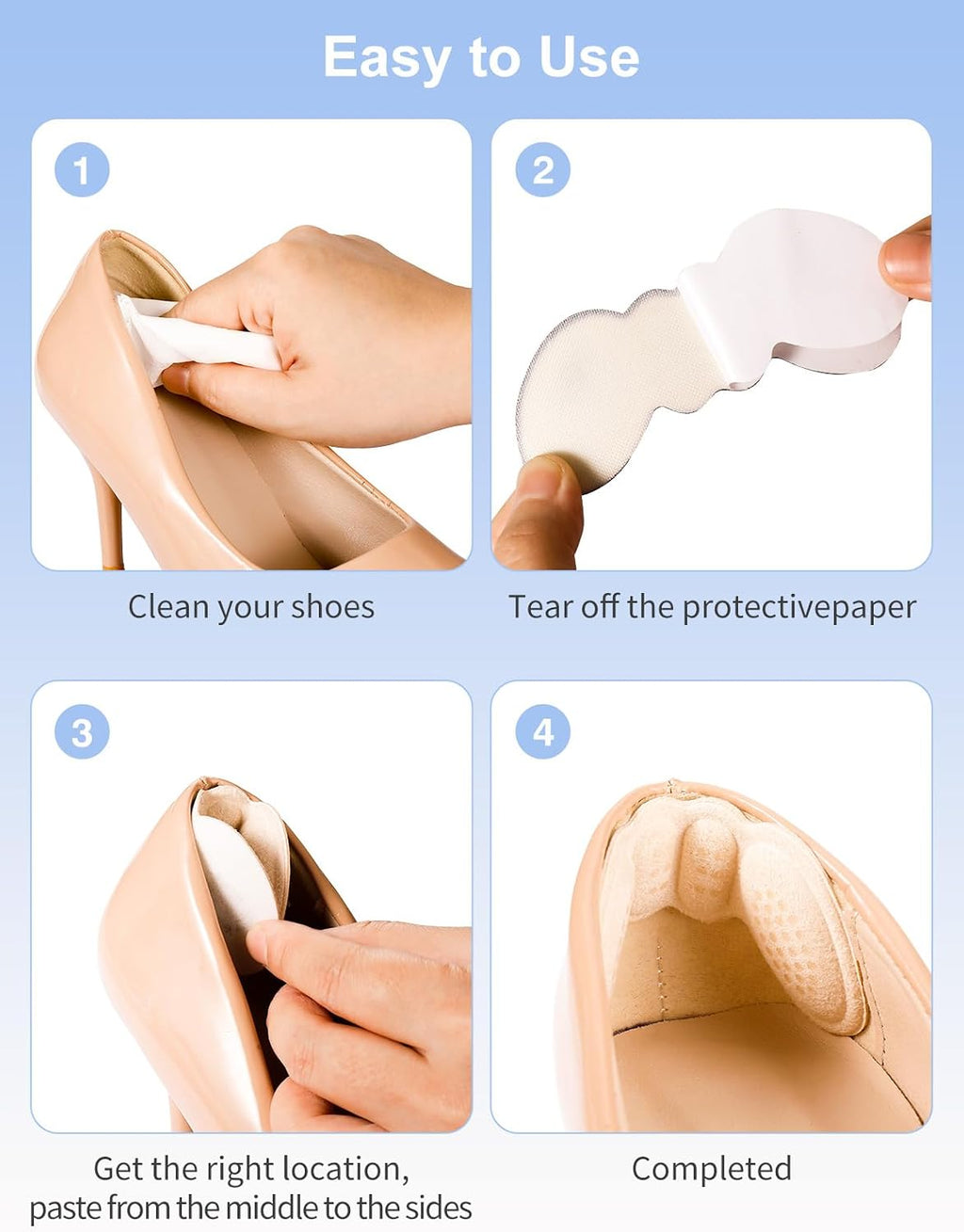 Easy to Use

1

Clean your shoes

2

Tear off the protectivepaper

3

Get the right location,
paste from the middle to the sides

4

Completed