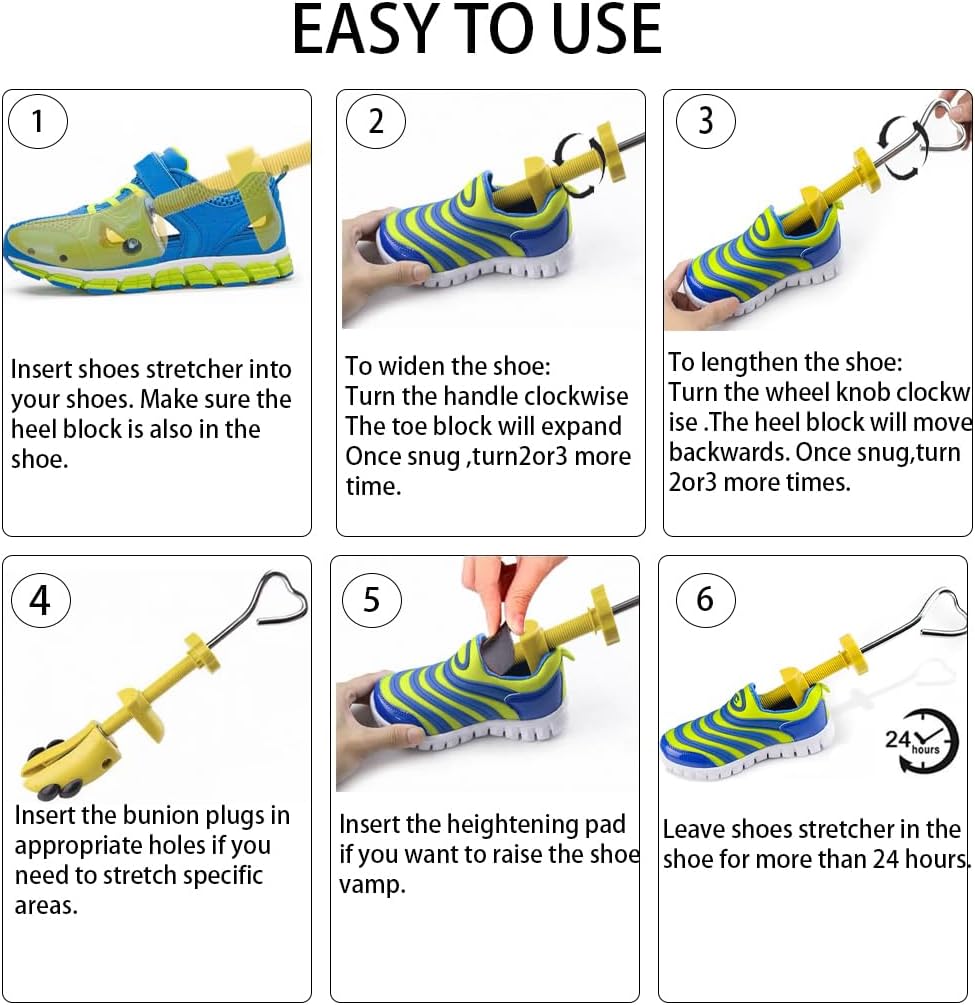 EASY TO USE

1

Insert shoes stretcher into your shoes. Make sure the heel block is also in the shoe.

2

To widen the shoe:
Turn the handle clockwise
The toe block will expand
Once snug ,turn2or3 more time.

3

To lengthen the shoe:
Turn the wheel knob clockwise .The heel block will move backwards. Once snug,turn 2or3 more times.

4

Insert the bunion plugs in appropriate holes if you need to stretch specific areas.

5

Insert the heightening pad if you want to raise the shoe vamp.

6

24 hours

Leave shoes stretcher in the shoe for more than 24 hours.