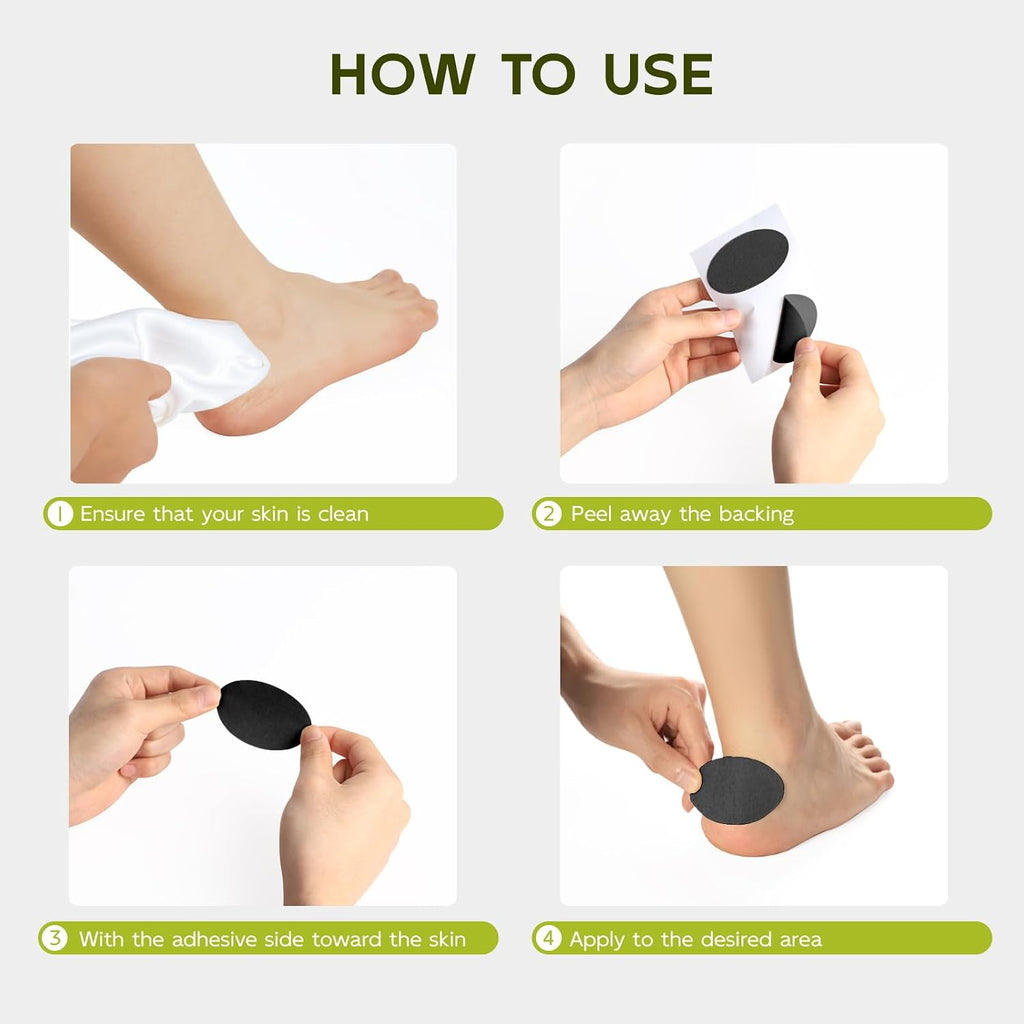 HOW TO USE

1 Ensure that your skin is clean

2 Peel away the backing

3 With the adhesive side toward the skin

4 Apply to the desired area