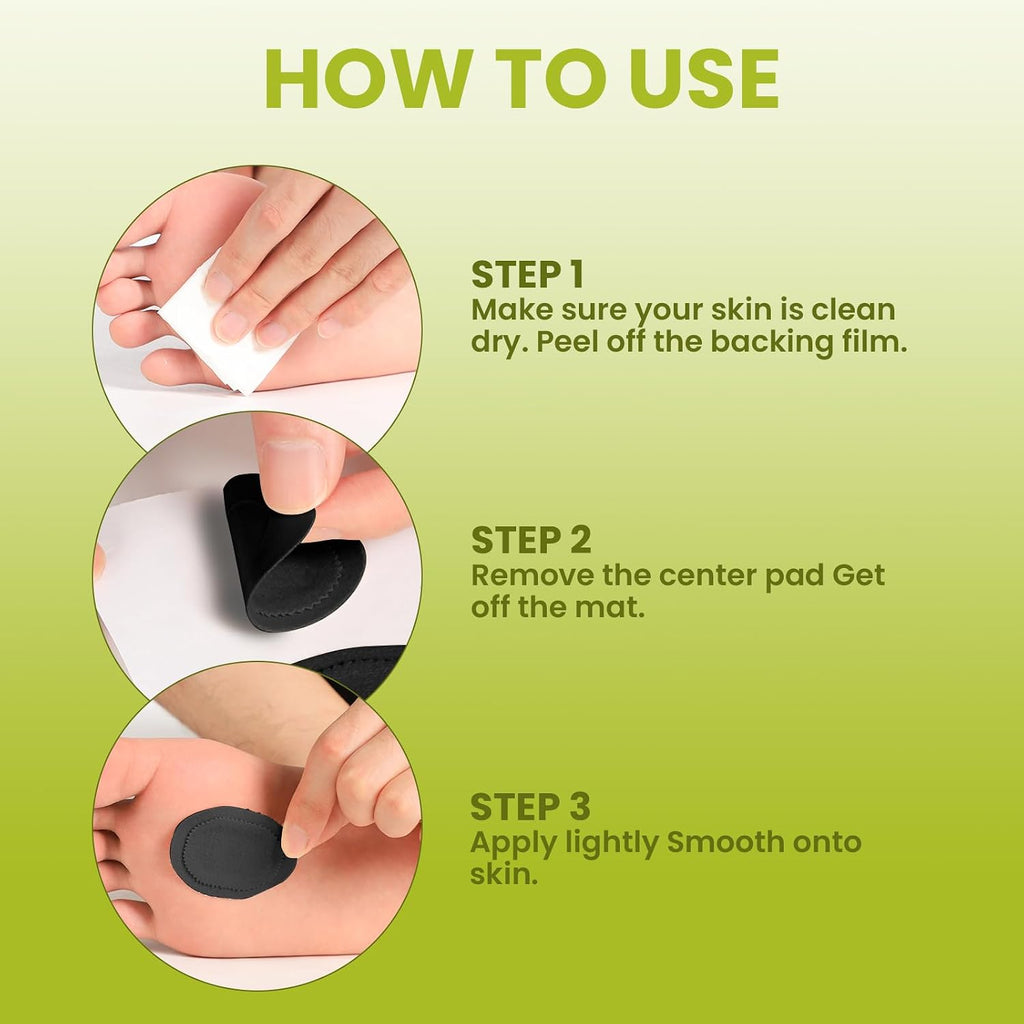 HOW TO USE

STEP 1
Make sure your skin is clean dry. Peel off the backing film.

STEP 2
Remove the center pad Get off the mat.

STEP 3
Apply lightly Smooth onto skin.