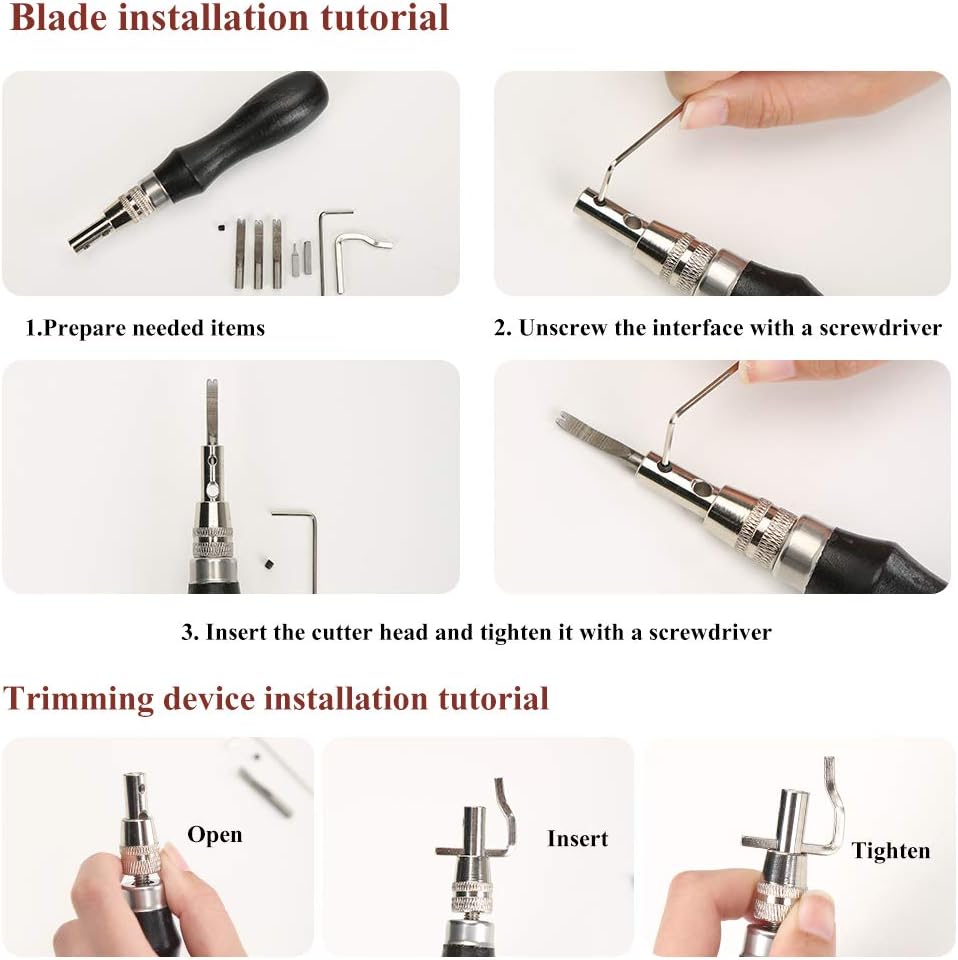 Blade installation tutorial

1.Prepare needed items

2. Unscrew the interface with a screwdriver

3. Insert the cutter head and tighten it with a screwdriver

Trimming device installation tutorial

Open

Insert

Tighten