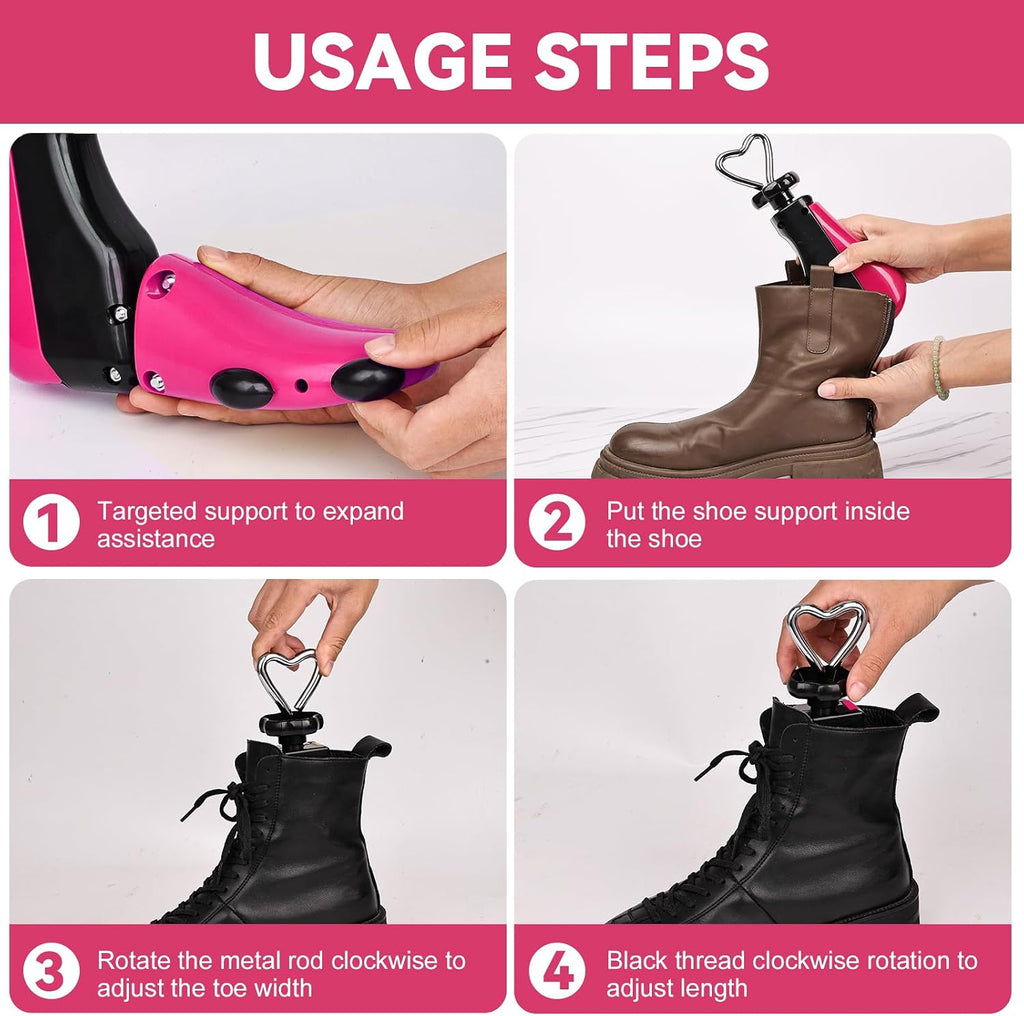 USAGE STEPS

1 Targeted support to expand assistance

2 Put the shoe support inside the shoe

3 Rotate the metal rod clockwise to adjust the toe width

4 Black thread clockwise rotation to adjust length