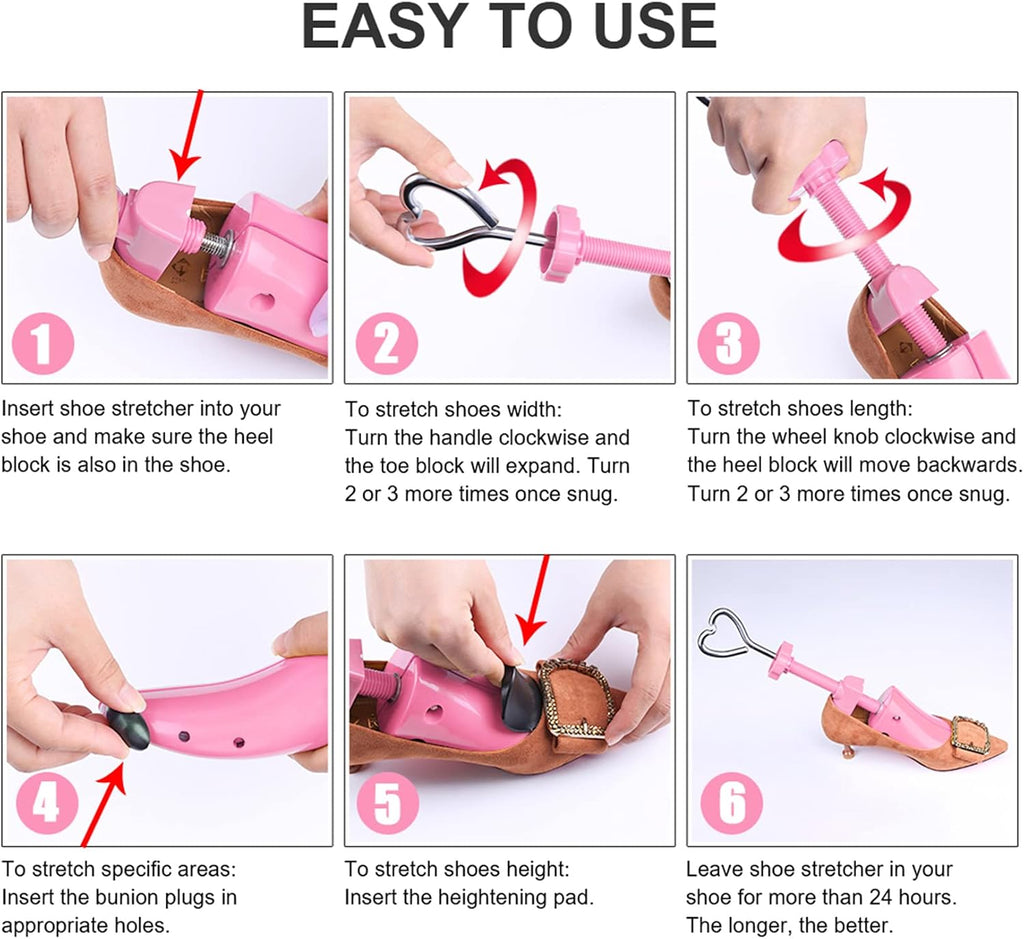 EASY TO USE

1

Insert shoe stretcher into your shoe and make sure the heel block is also in the shoe.

2

To stretch shoes width:
Turn the handle clockwise and the toe block will expand. Turn 2 or 3 more times once snug.

3

To stretch shoes length:
Turn the wheel knob clockwise and the heel block will move backwards. Turn 2 or 3 more times once snug.

4

To stretch specific areas:
Insert the bunion plugs in appropriate holes.

5

To stretch shoes height:
Insert the heightening pad.

6

Leave shoe stretcher in your shoe for more than 24 hours.
The longer, the better.