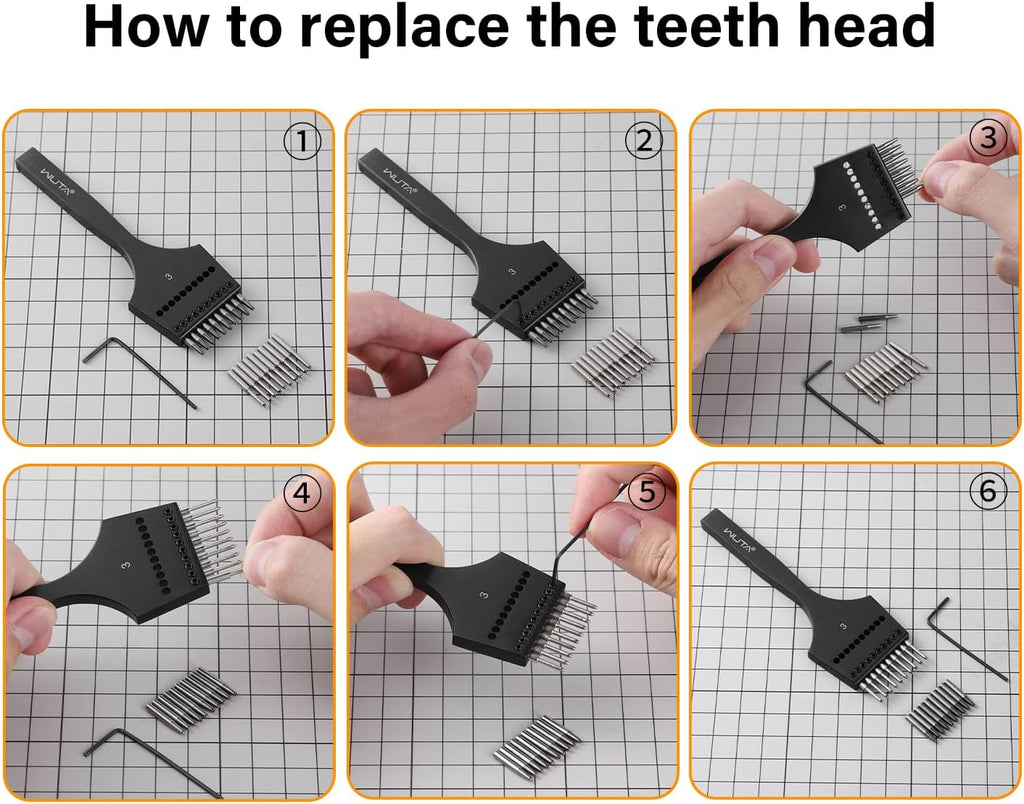 How to replace the teeth head

①

WUTA®

3

②

WUTA®

3

③

3

④

3

⑤

3

⑥

WUTA®

3