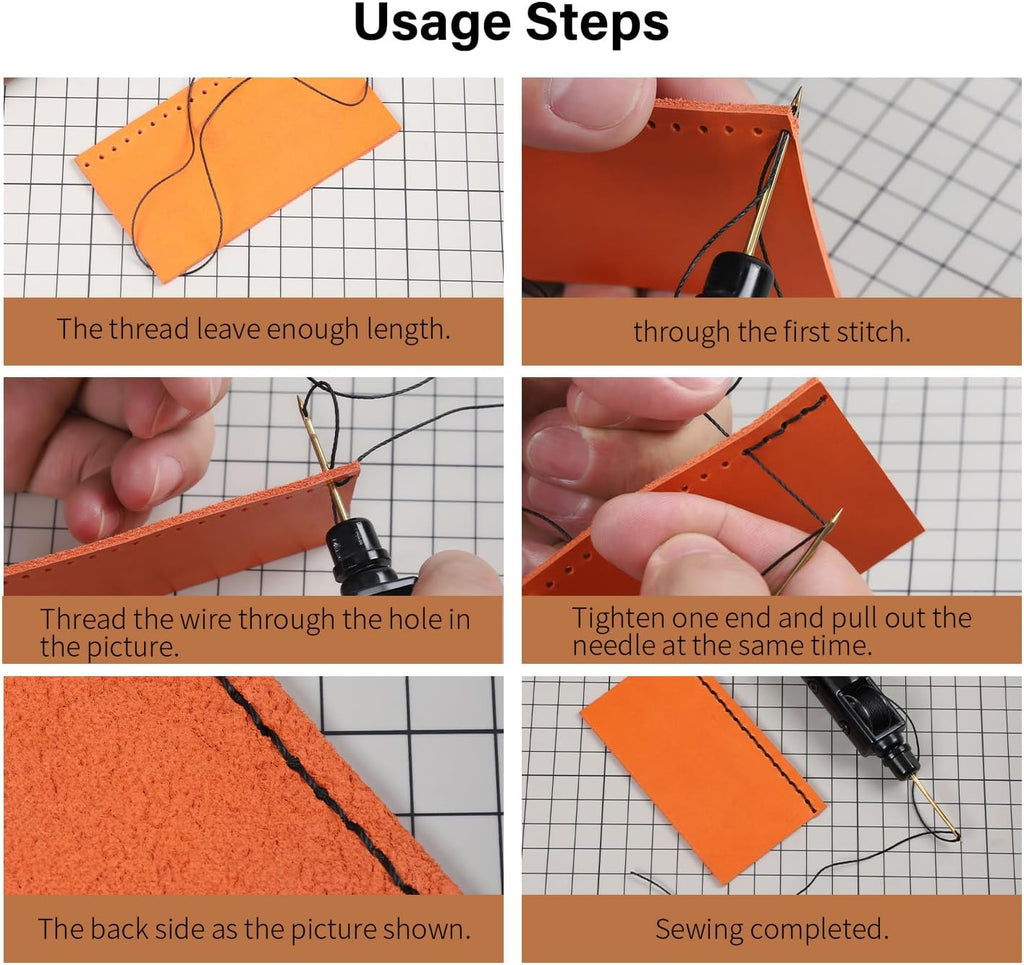 Usage Steps

The thread leave enough length.

through the first stitch.

Thread the wire through the hole in the picture.

Tighten one end and pull out the needle at the same time.

The back side as the picture shown.

Sewing completed.