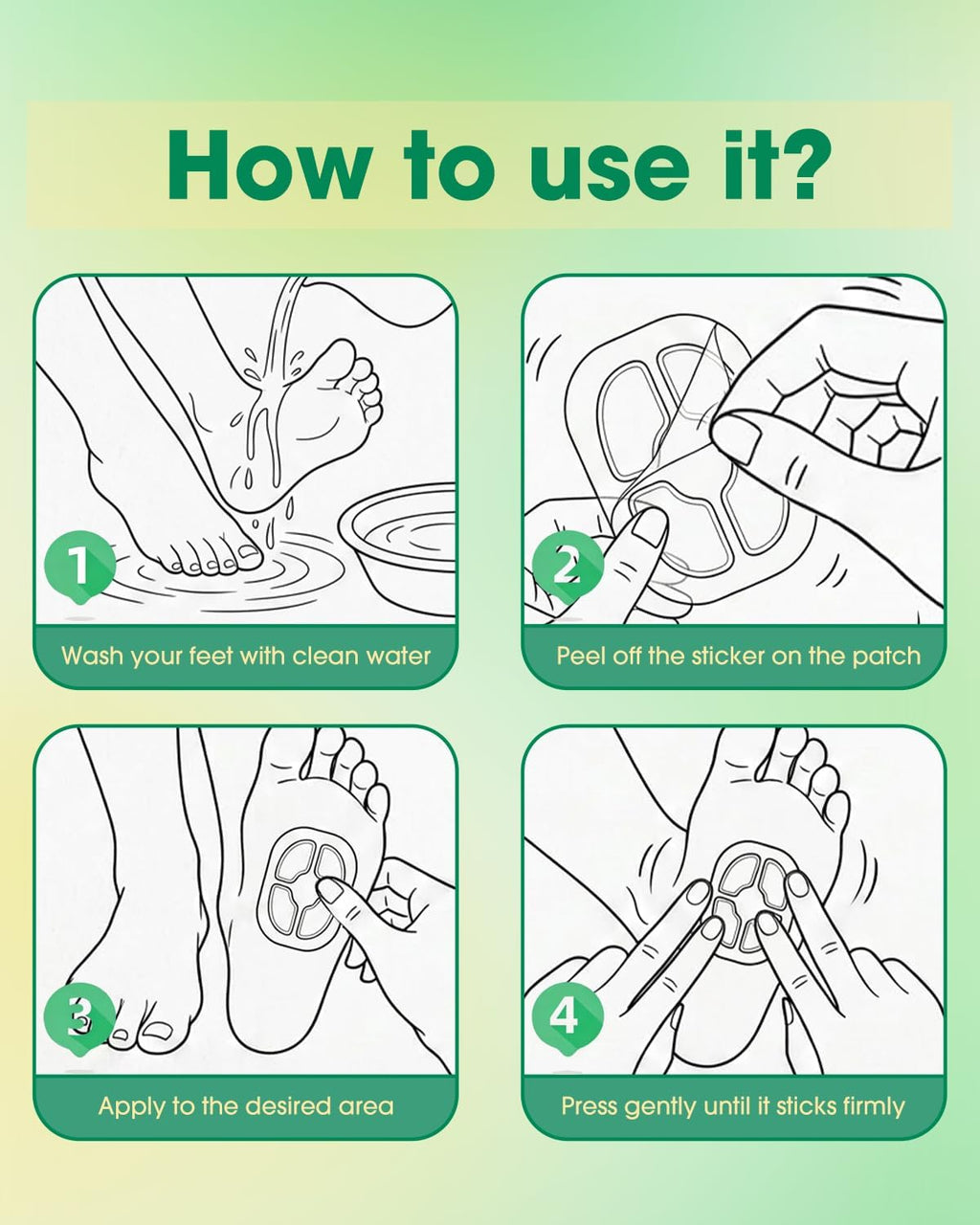 How to use it?

1
Wash your feet with clean water

2
Peel off the sticker on the patch

3
Apply to the desired area

4
Press gently until it sticks firmly