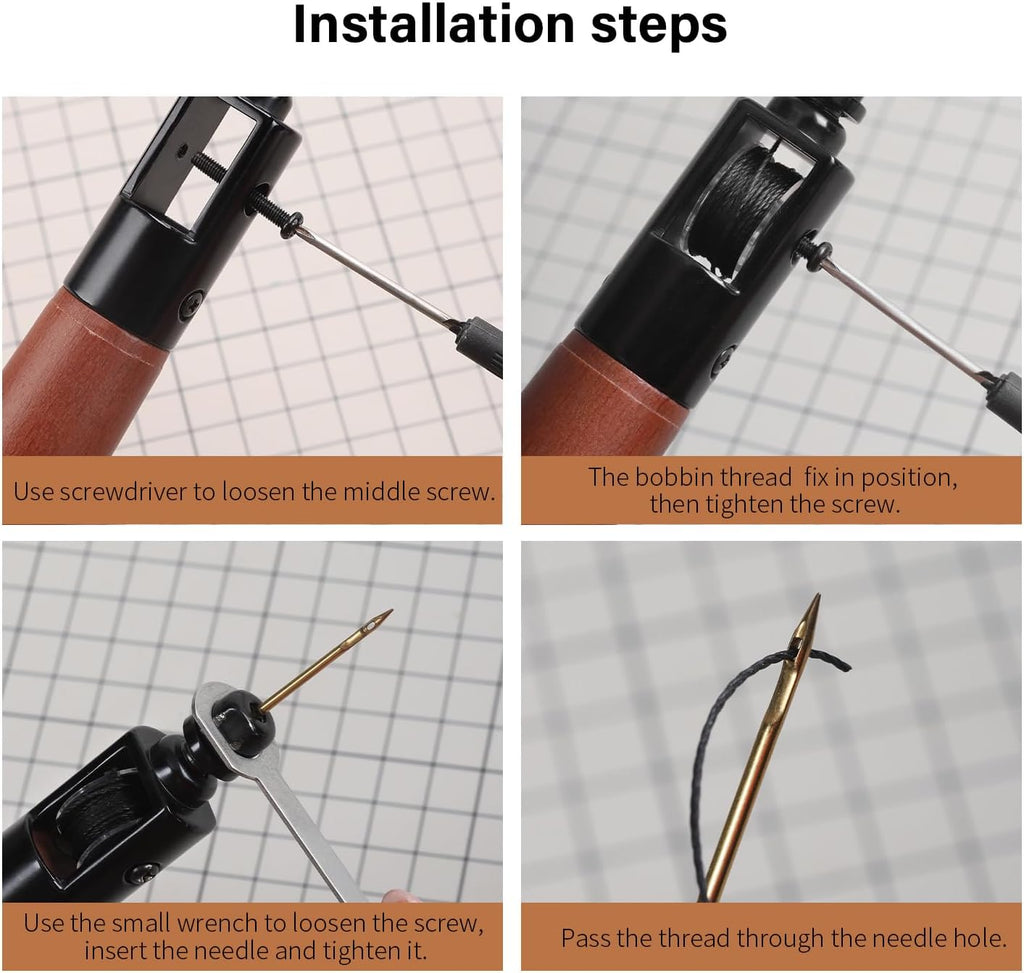 Installation steps

Use screwdriver to loosen the middle screw.

The bobbin thread  fix in position, then tighten the screw.

Use the small wrench to loosen the screw, insert the needle and tighten it.

Pass the thread through the needle hole.