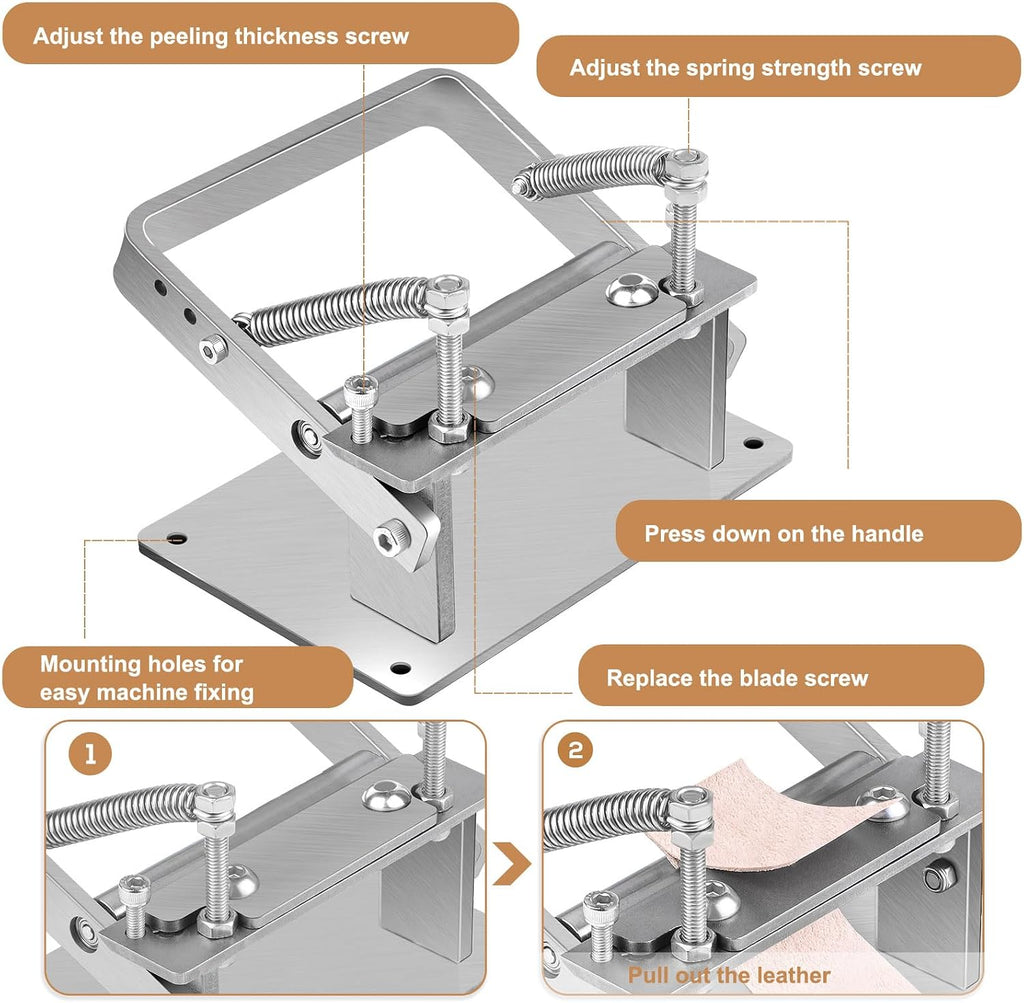 Adjust the peeling thickness screw

Adjust the spring strength screw

Press down on the handle

Mounting holes for easy machine fixing

Replace the blade screw

1

2

Pull out the leather