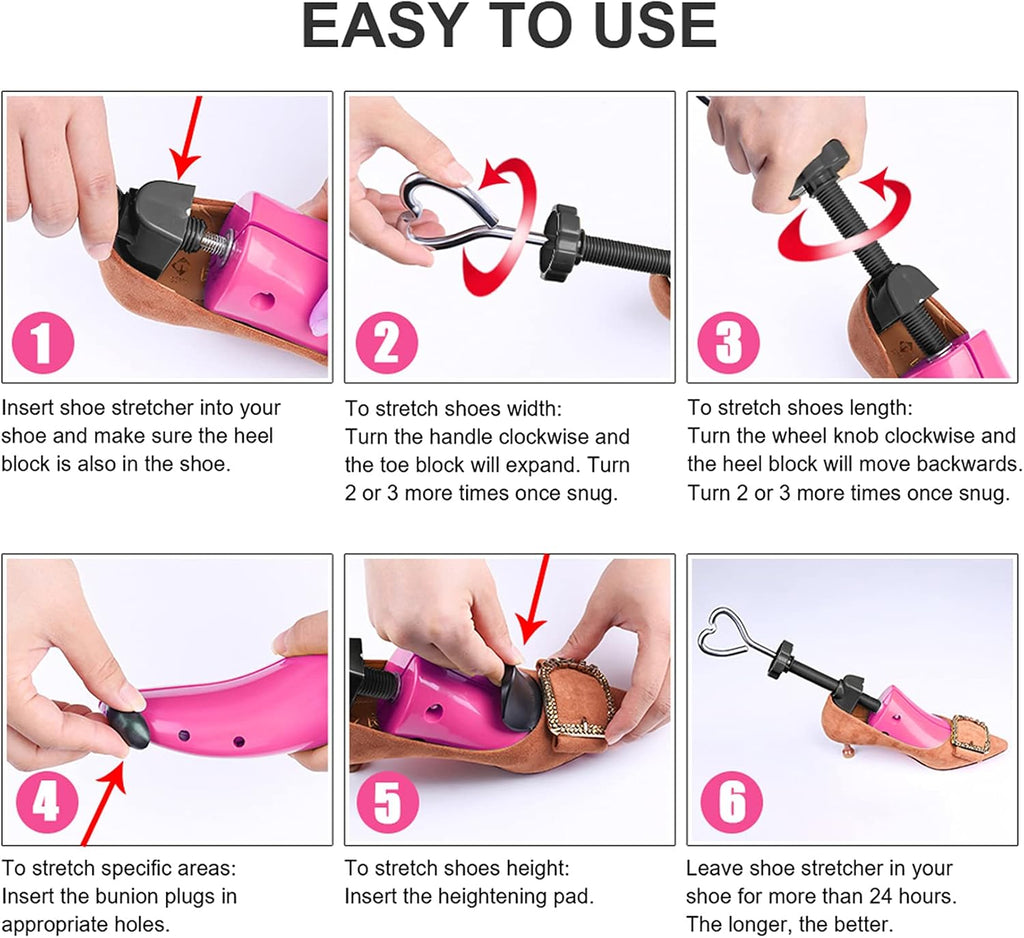 EASY TO USE

1

Insert shoe stretcher into your shoe and make sure the heel block is also in the shoe.

2

To stretch shoes width:
Turn the handle clockwise and the toe block will expand. Turn 2 or 3 more times once snug.

3

To stretch shoes length:
Turn the wheel knob clockwise and the heel block will move backwards. Turn 2 or 3 more times once snug.

4

To stretch specific areas:
Insert the bunion plugs in appropriate holes.

5

To stretch shoes height:
Insert the heightening pad.

6

Leave shoe stretcher in your shoe for more than 24 hours. The longer, the better.