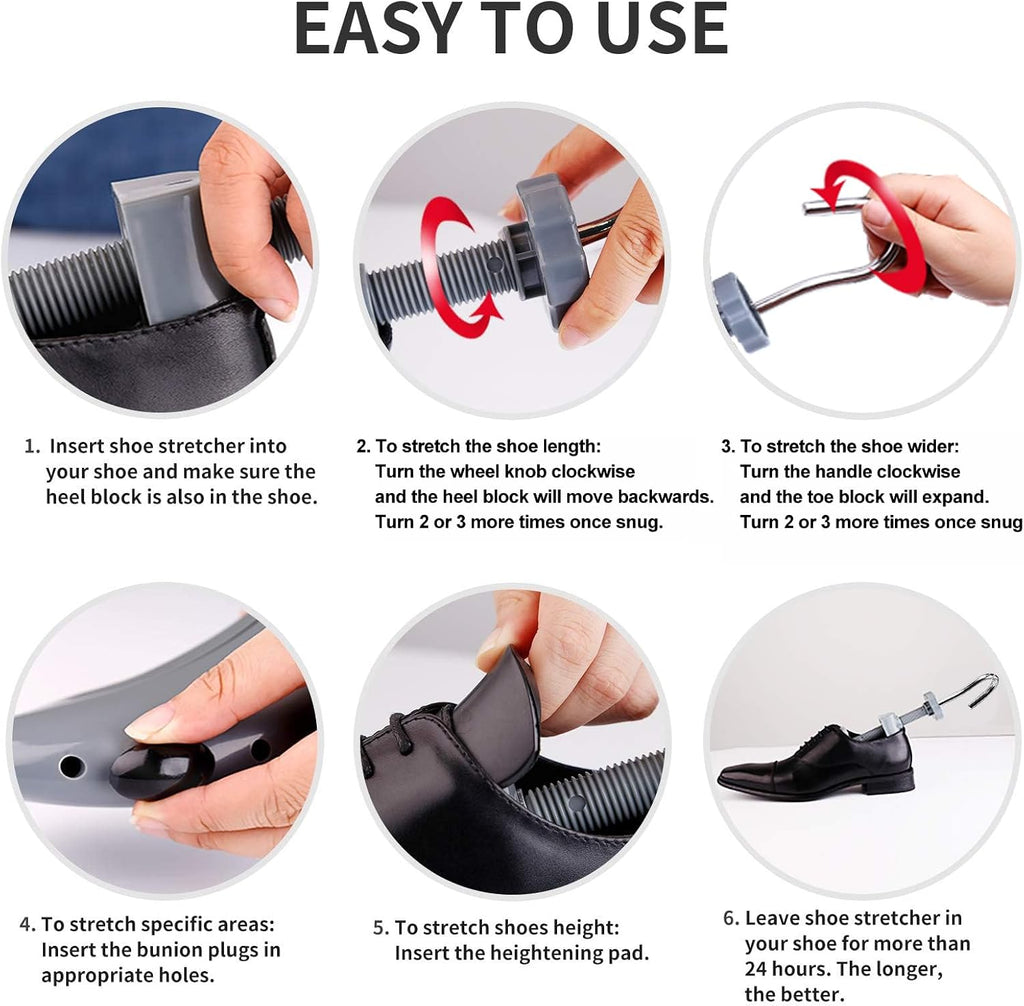 EASY TO USE

1. Insert shoe stretcher into your shoe and make sure the heel block is also in the shoe.

2. To stretch the shoe length:
Turn the wheel knob clockwise and the heel block will move backwards. Turn 2 or 3 more times once snug.

3. To stretch the shoe wider:
Turn the handle clockwise and the toe block will expand. Turn 2 or 3 more times once snug

4. To stretch specific areas:
Insert the bunion plugs in appropriate holes.

5. To stretch shoes height:
Insert the heightening pad.

6. Leave shoe stretcher in your shoe for more than 24 hours. The longer, the better.