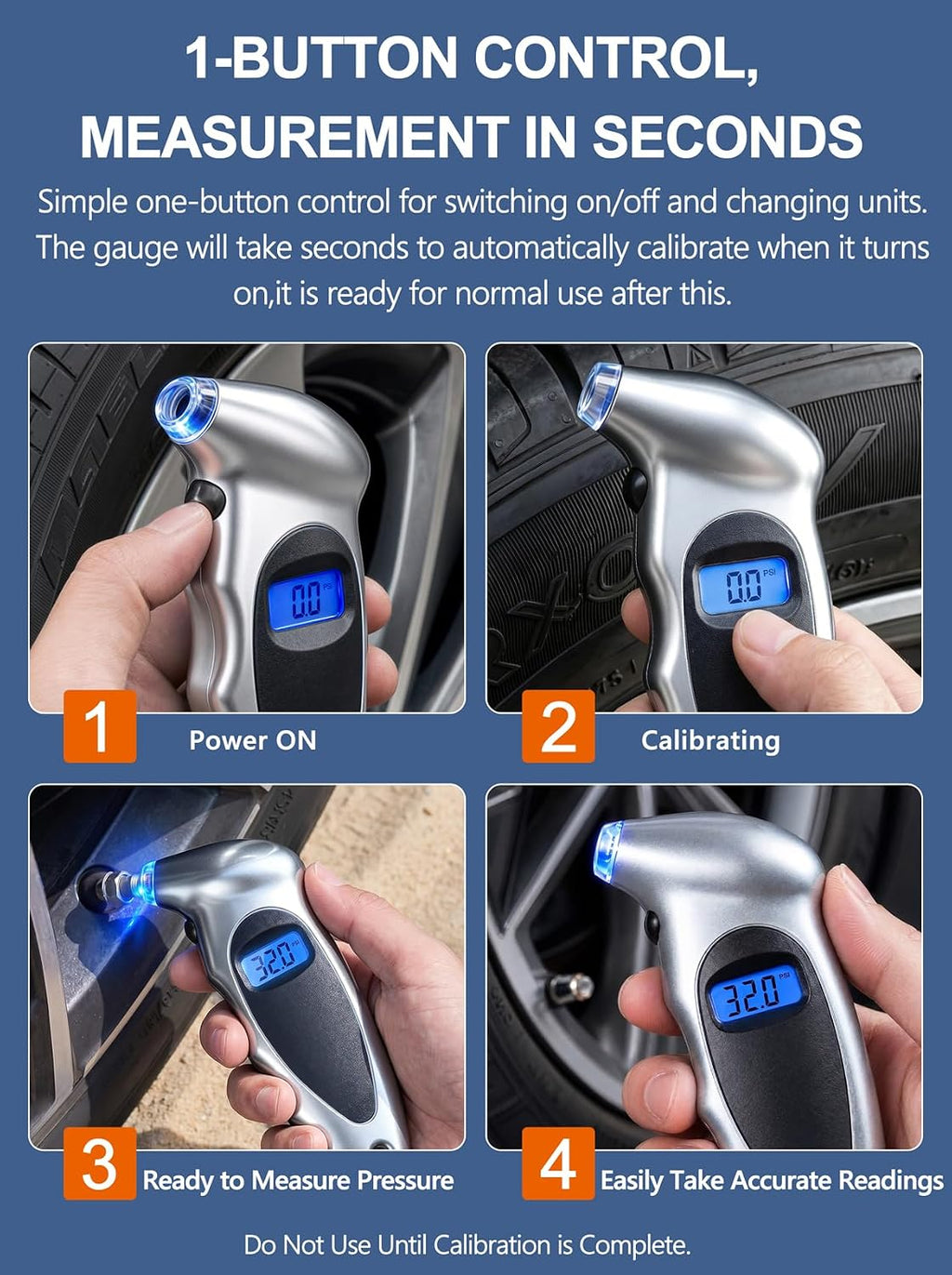 1-BUTTON CONTROL, MEASUREMENT IN SECONDS

Simple one-button control for switching on/off and changing units. The gauge will take seconds to automatically calibrate when it turns on,it is ready for normal use after this.

0.0 PSI

1 Power ON

0.0 PSI

2 Calibrating

32.0 PSI

3 Ready to Measure Pressure

32.0 PSI

4 Easily Take Accurate Readings

Do Not Use Until Calibration is Complete.