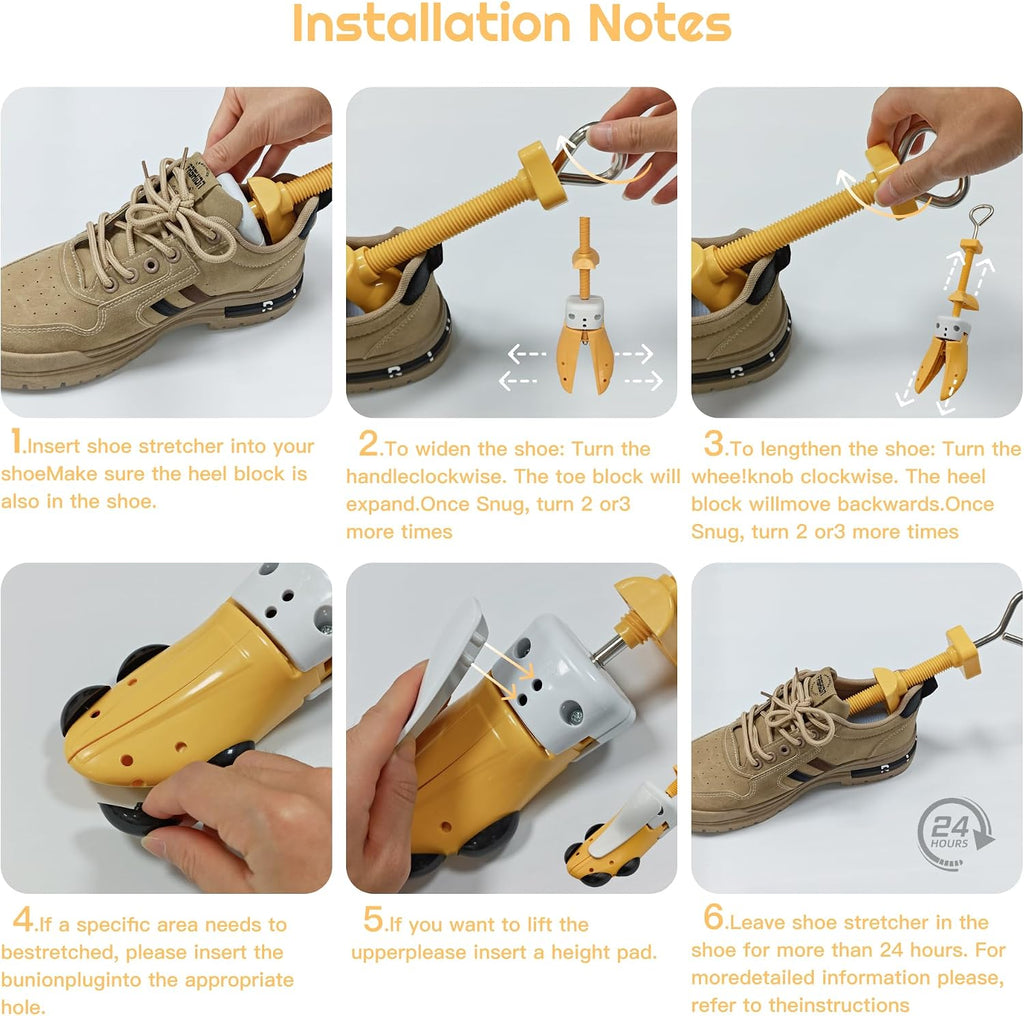 Installation Notes

1.Insert shoe stretcher into your shoeMake sure the heel block is also in the shoe.

2.To widen the shoe: Turn the handleclockwise. The toe block will expand.Once Snug, turn 2 or3 more times

3.To lengthen the shoe: Turn the whee!knob clockwise. The heel block willmove backwards.Once Snug, turn 2 or3 more times

4.If a specific area needs to bestretched, please insert the bunionpluginto the appropriate hole.

5.If you want to lift the upperplease insert a height pad.

24 HOURS

6.Leave shoe stretcher in the shoe for more than 24 hours. For moredetailed information please, refer to theinstructions