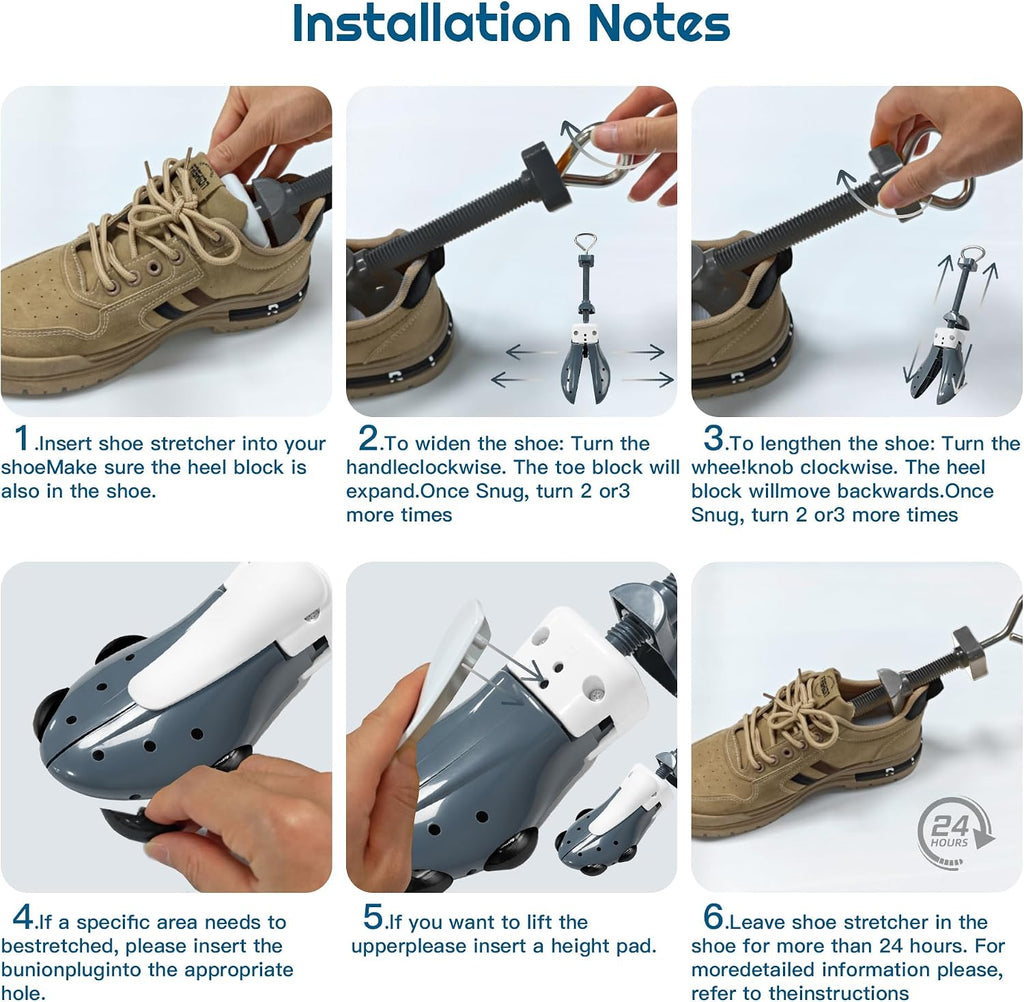 Installation Notes

1.Insert shoe stretcher into your shoeMake sure the heel block is also in the shoe.

2.To widen the shoe: Turn the handleclockwise. The toe block will expand.Once Snug, turn 2 or3 more times

3.To lengthen the shoe: Turn the whee!knob clockwise. The heel block willmove backwards.Once Snug, turn 2 or3 more times

4.If a specific area needs to bestretched, please insert the bunionpluginto the appropriate hole.

5.If you want to lift the upperplease insert a height pad.

24 HOURS

6.Leave shoe stretcher in the shoe for more than 24 hours. For moredetailed information please, refer to theinstructions