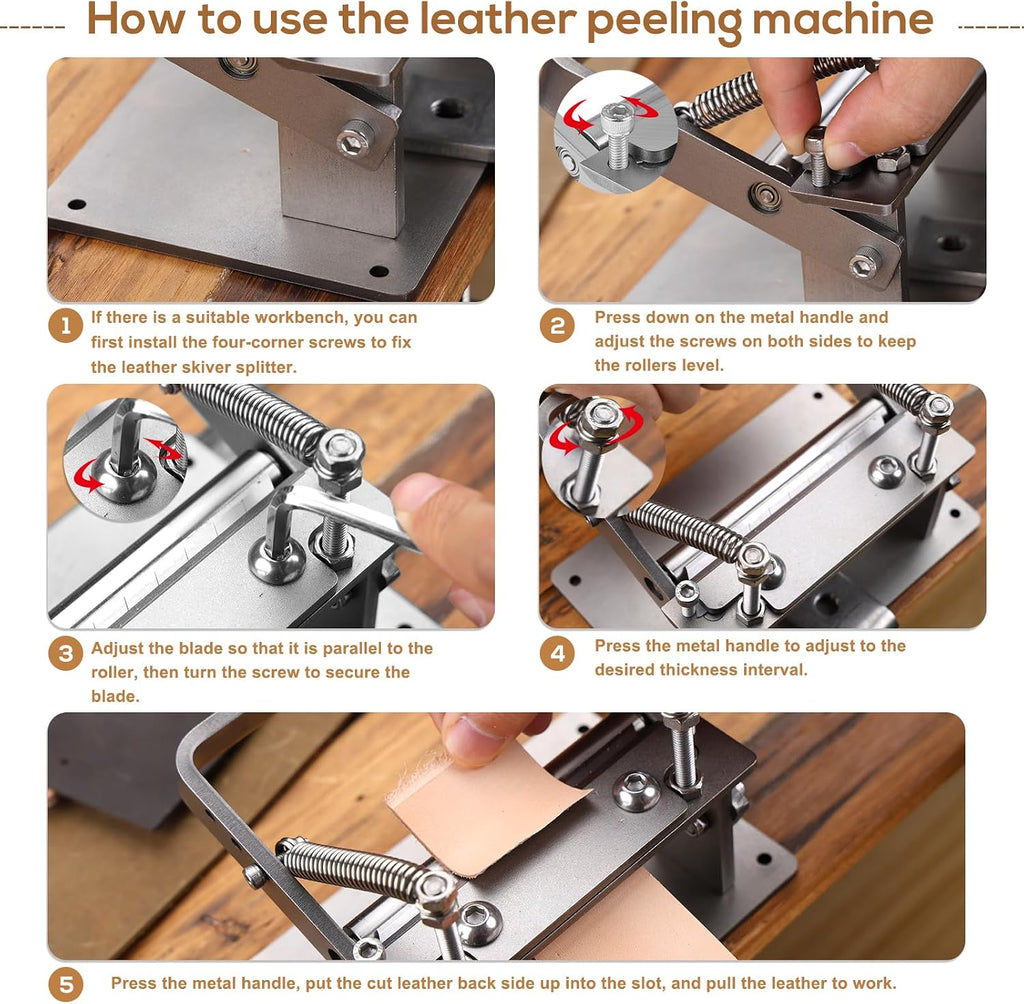 How to use the leather peeling machine

1 If there is a suitable workbench, you can first install the four-corner screws to fix the leather skiver splitter.

2 Press down on the metal handle and adjust the screws on both sides to keep the rollers level.

3 Adjust the blade so that it is parallel to the roller, then turn the screw to secure the blade.

4 Press the metal handle to adjust to the desired thickness interval.

5 Press the metal handle, put the cut leather back side up into the slot, and pull the leather to work.