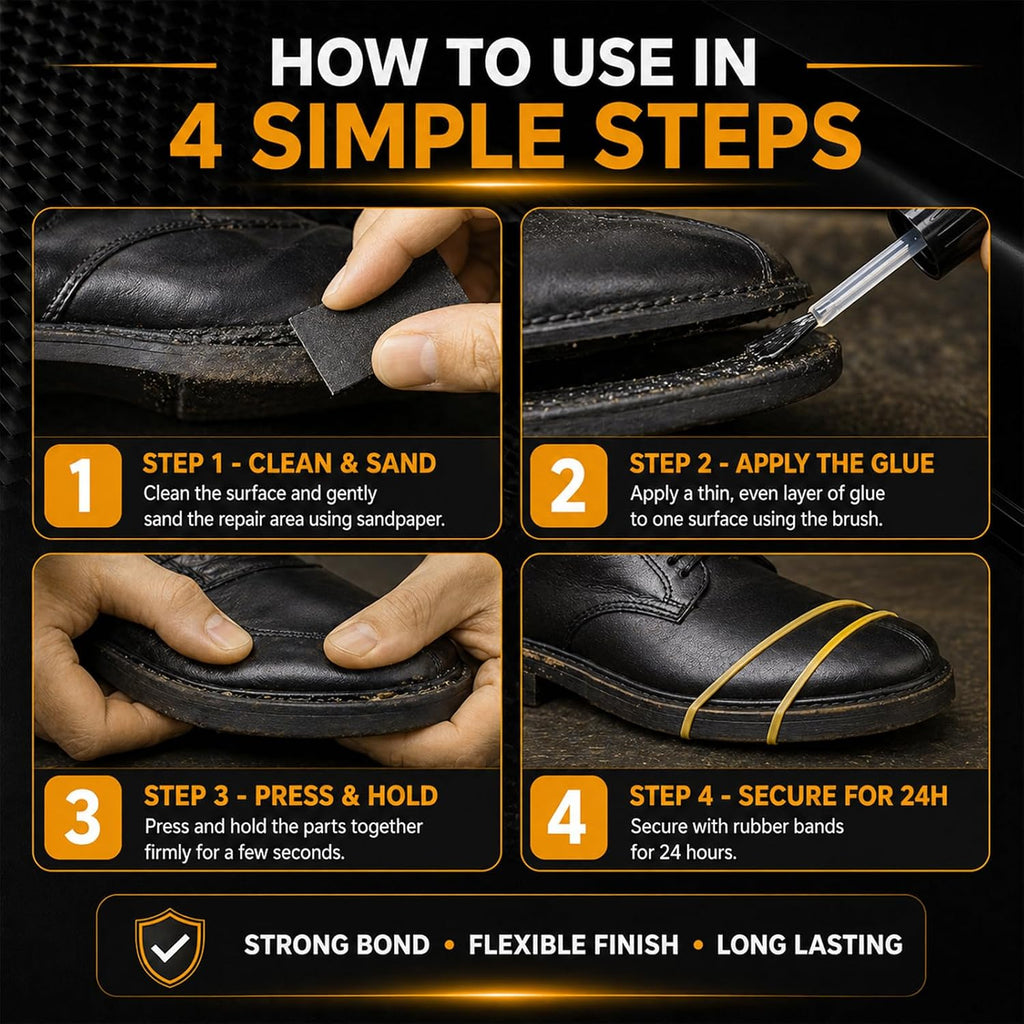 HOW TO USE IN
4 SIMPLE STEPS

1
STEP 1 - CLEAN & SAND
Clean the surface and gently sand the repair area using sandpaper.

2
STEP 2 - APPLY THE GLUE
Apply a thin, even layer of glue to one surface using the brush.

3
STEP 3 - PRESS & HOLD
Press and hold the parts together firmly for a few seconds.

4
STEP 4 - SECURE FOR 24H
Secure with rubber bands for 24 hours.

STRONG BOND • FLEXIBLE FINISH • LONG LASTING