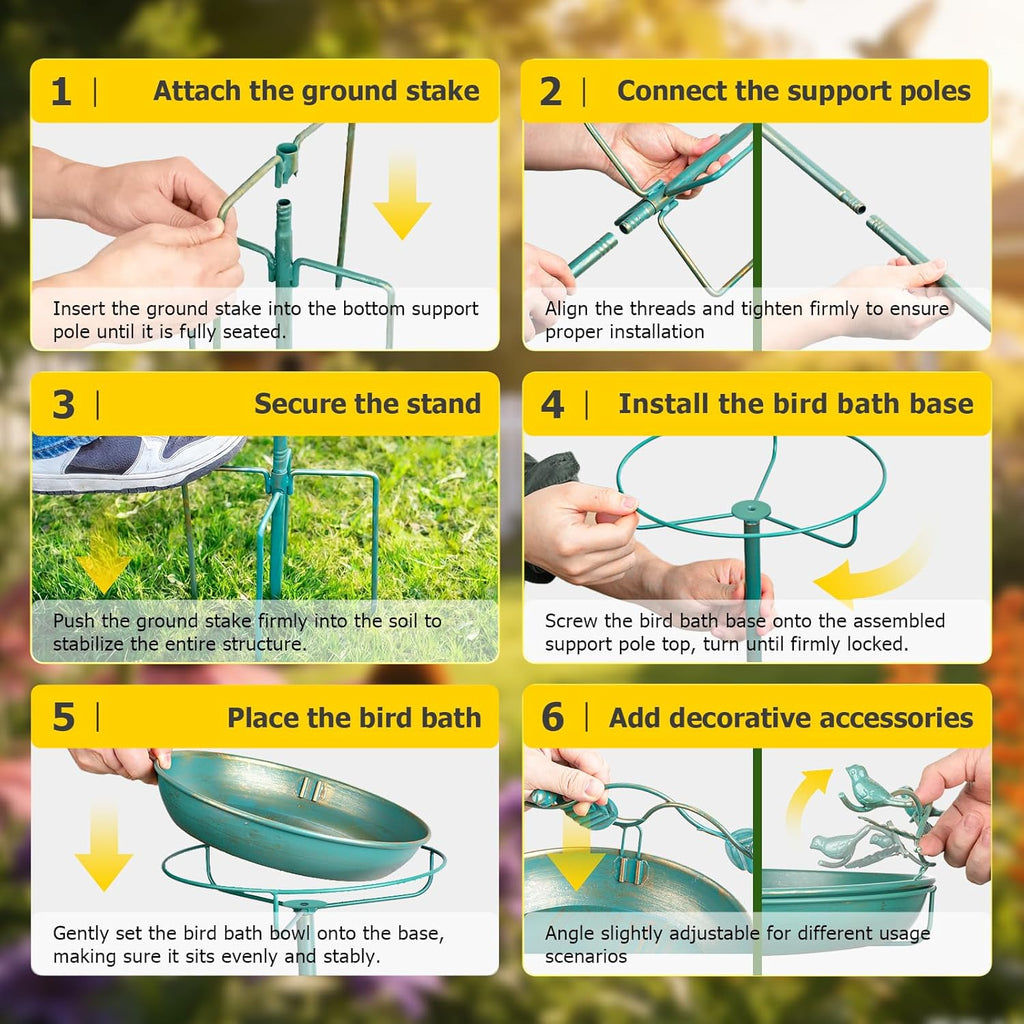 1 | Attach the ground stake

Insert the ground stake into the bottom support pole until it is fully seated.

2 | Connect the support poles

Align the threads and tighten firmly to ensure proper installation

3 | Secure the stand

Push the ground stake firmly into the soil to stabilize the entire structure.

4 | Install the bird bath base

Screw the bird bath base onto the assembled support pole top, turn until firmly locked.

5 | Place the bird bath

Gently set the bird bath bowl onto the base, making sure it sits evenly and stably.

6 | Add decorative accessories

Angle slightly adjustable for different usage scenarios