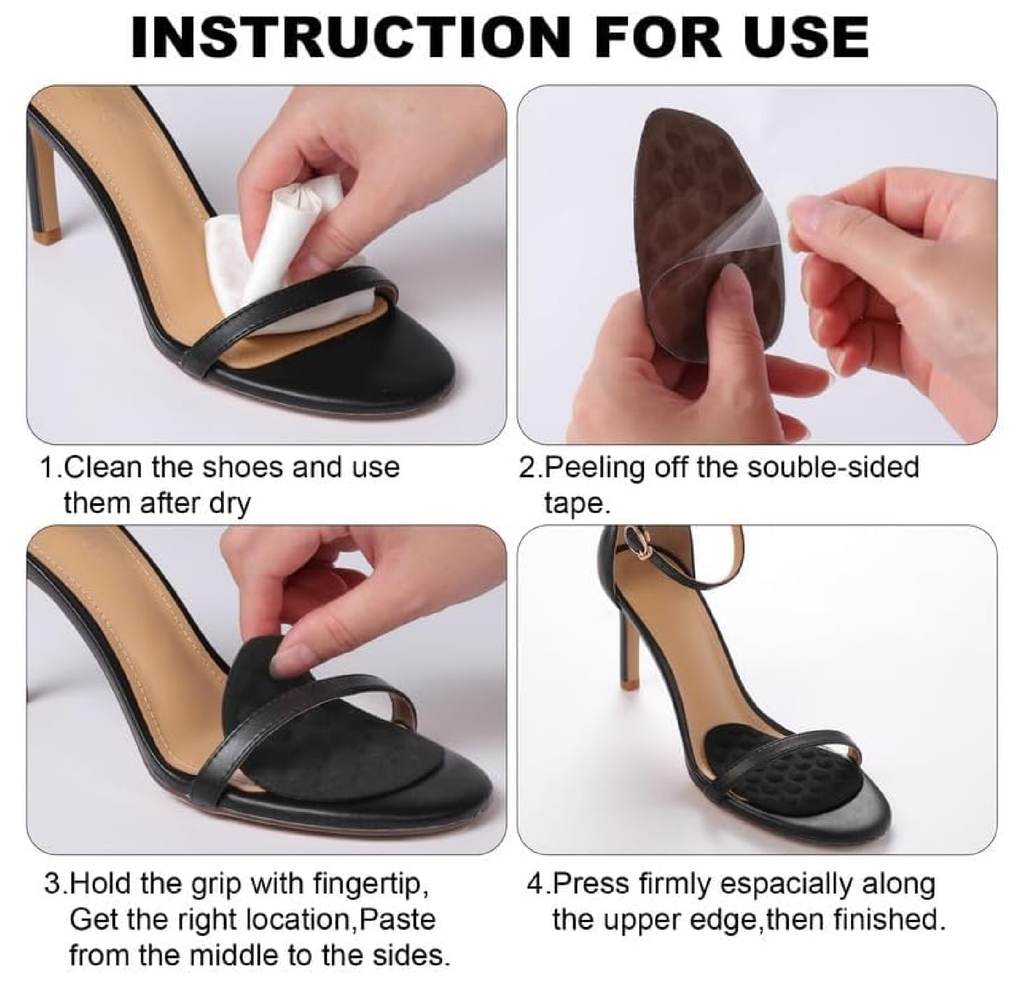 INSTRUCTION FOR USE

1.Clean the shoes and use them after dry

2.Peeling off the souble-sided tape.

3.Hold the grip with fingertip, Get the right location,Paste from the middle to the sides.

4.Press firmly espacially along the upper edge,then finished.