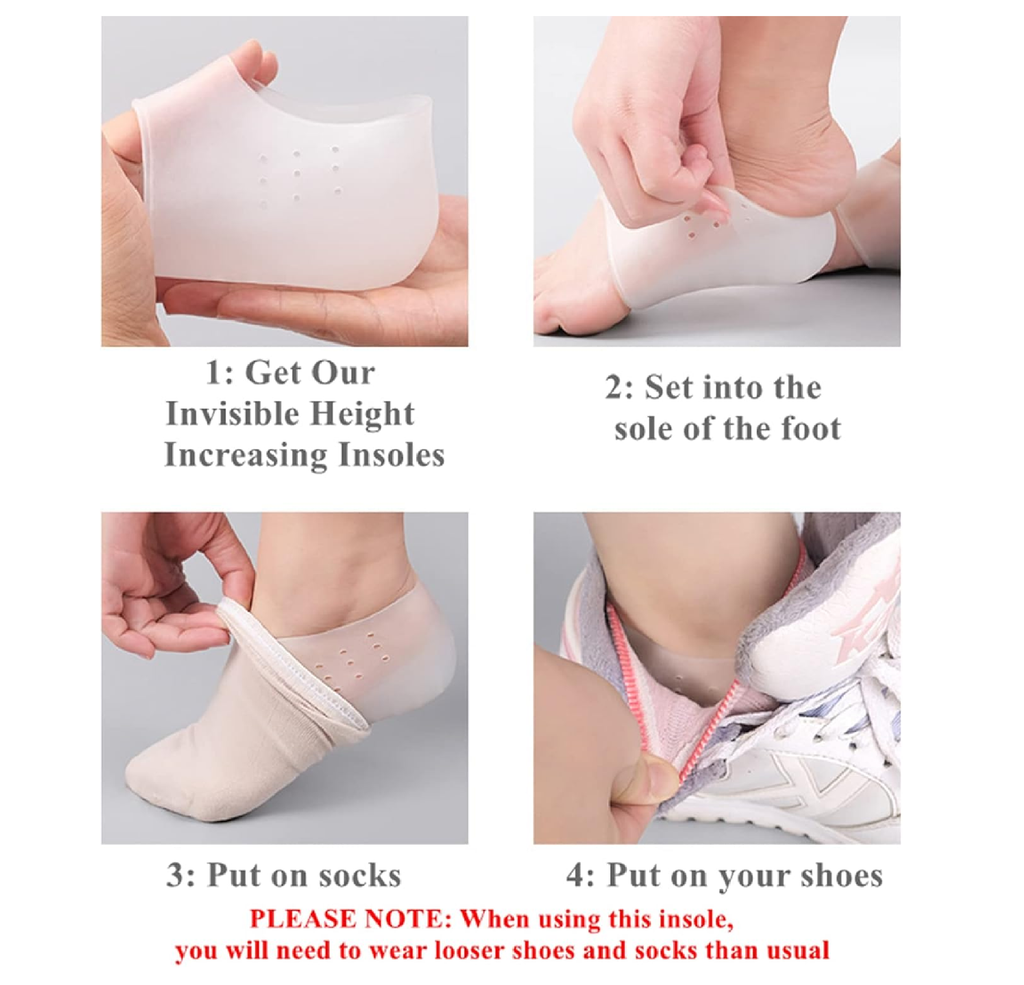 1: Get Our Invisible Height Increasing Insoles

2: Set into the sole of the foot

3: Put on socks

4: Put on your shoes

PLEASE NOTE: When using this insole, you will need to wear looser shoes and socks than usual