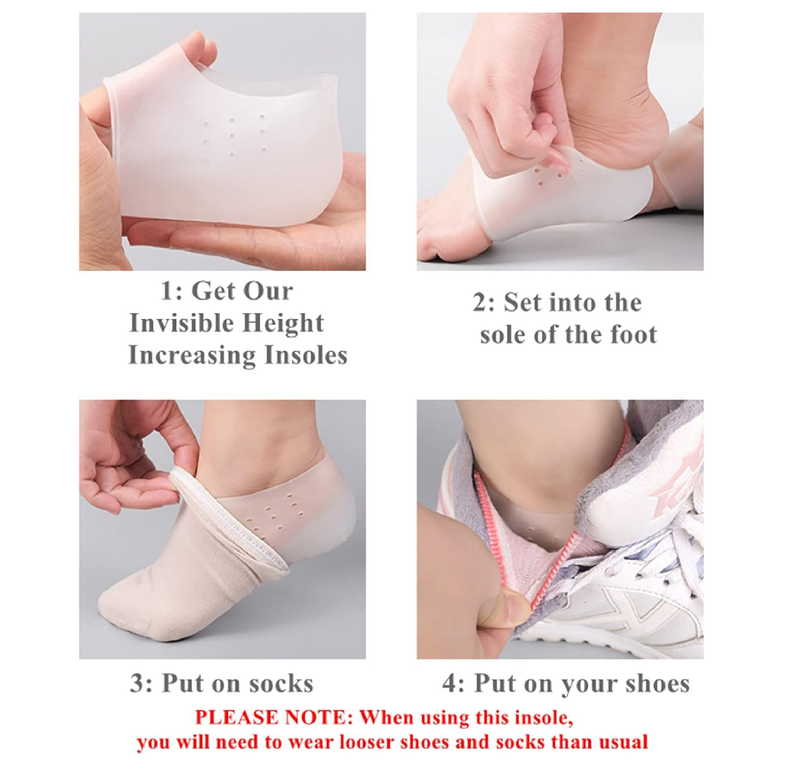 1: Get Our Invisible Height Increasing Insoles

2: Set into the sole of the foot

3: Put on socks

4: Put on your shoes

PLEASE NOTE: When using this insole, you will need to wear looser shoes and socks than usual