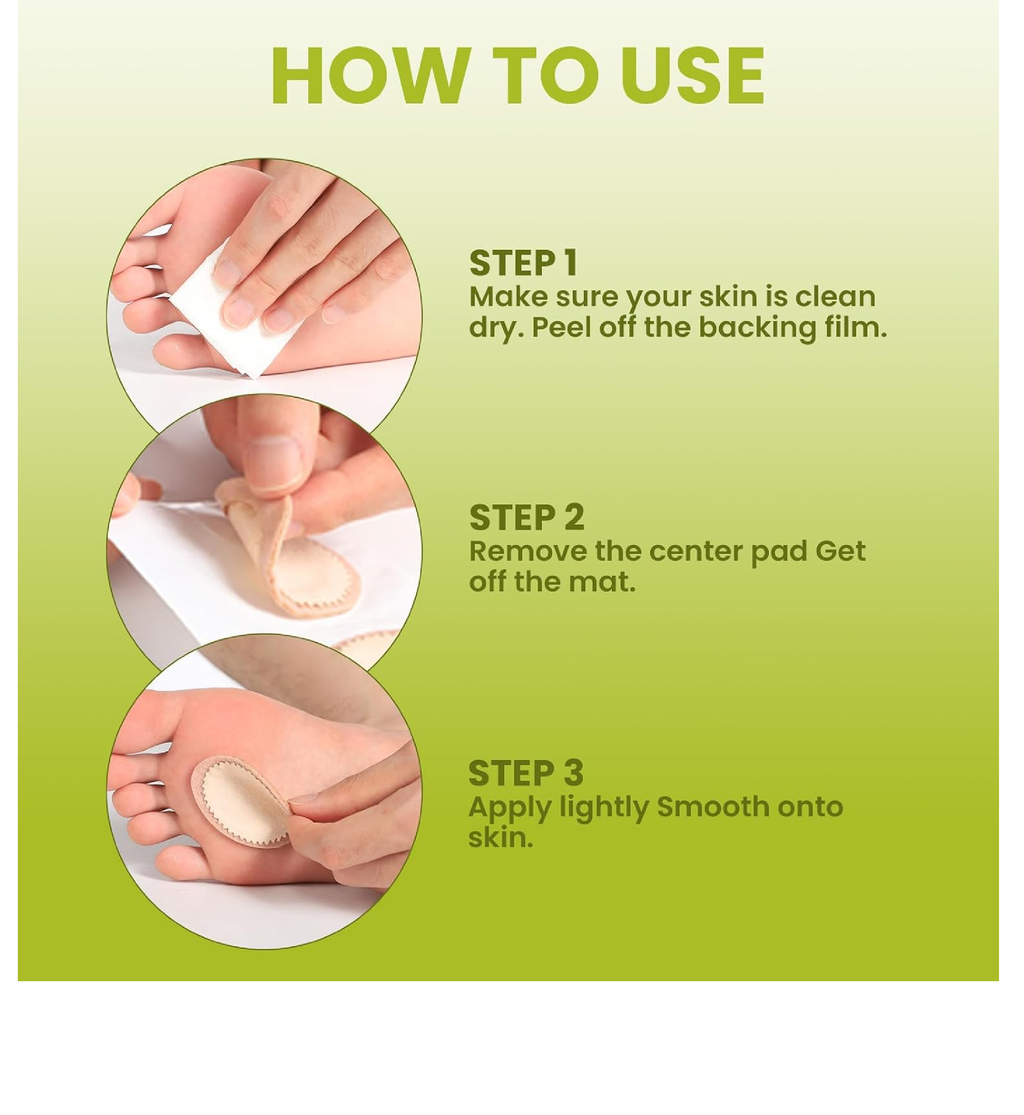 HOW TO USE

STEP 1
Make sure your skin is clean dry. Peel off the backing film.

STEP 2
Remove the center pad Get off the mat.

STEP 3
Apply lightly Smooth onto skin.