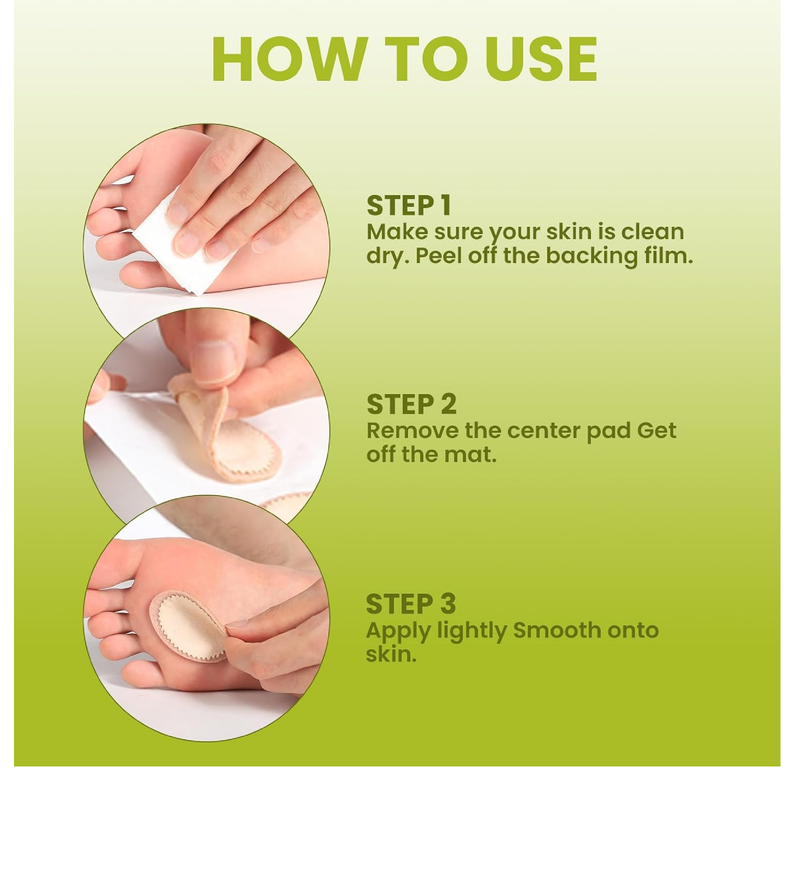 HOW TO USE

STEP 1
Make sure your skin is clean dry. Peel off the backing film.

STEP 2
Remove the center pad Get off the mat.

STEP 3
Apply lightly Smooth onto skin.