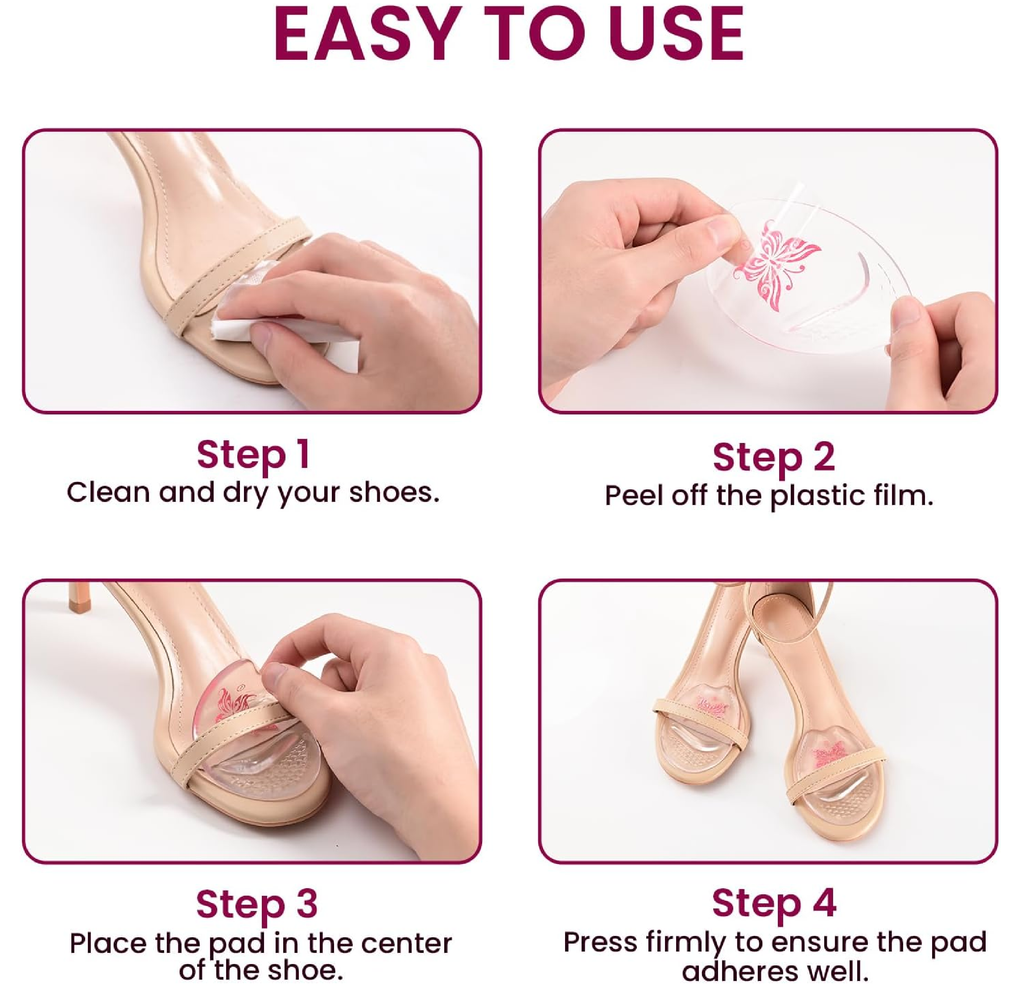 EASY TO USE

Step 1
Clean and dry your shoes.

Step 2
Peel off the plastic film.

Step 3
Place the pad in the center of the shoe.

Step 4
Press firmly to ensure the pad adheres well.