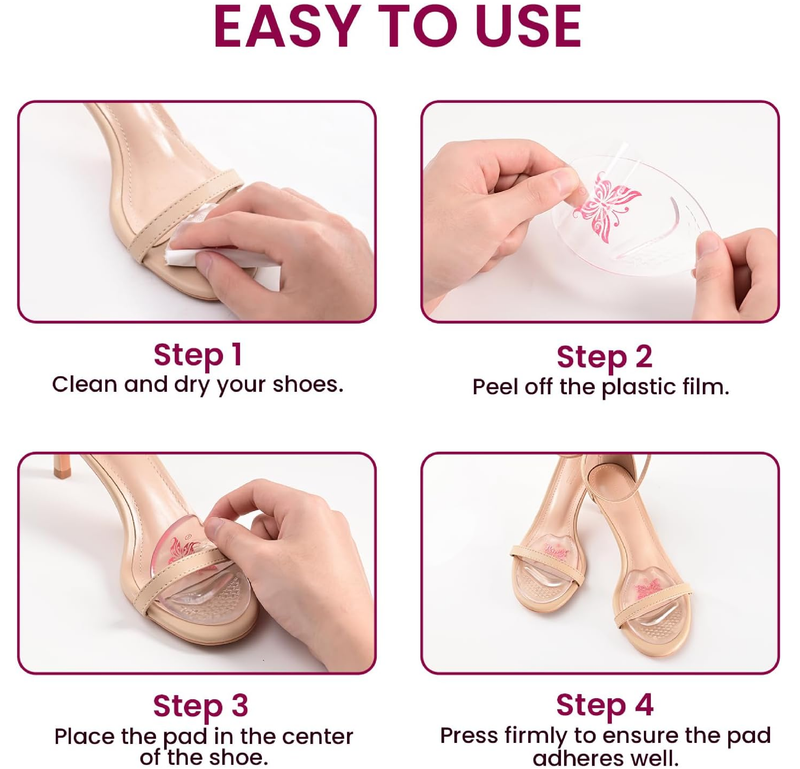 EASY TO USE

Step 1
Clean and dry your shoes.

Step 2
Peel off the plastic film.

Step 3
Place the pad in the center of the shoe.

Step 4
Press firmly to ensure the pad adheres well.