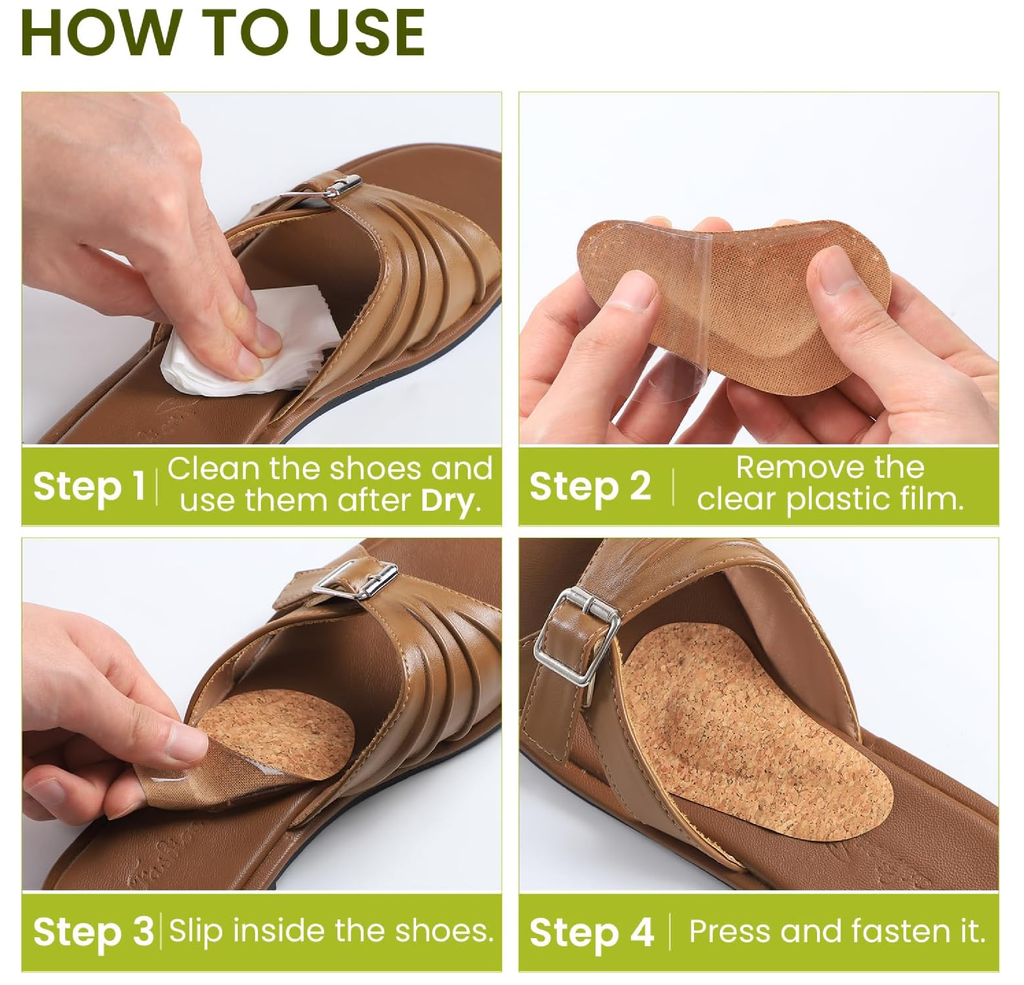 HOW TO USE

Step 1 | Clean the shoes and use them after Dry.

Step 2 | Remove the clear plastic film.

Step 3 | Slip inside the shoes.

Step 4 | Press and fasten it.