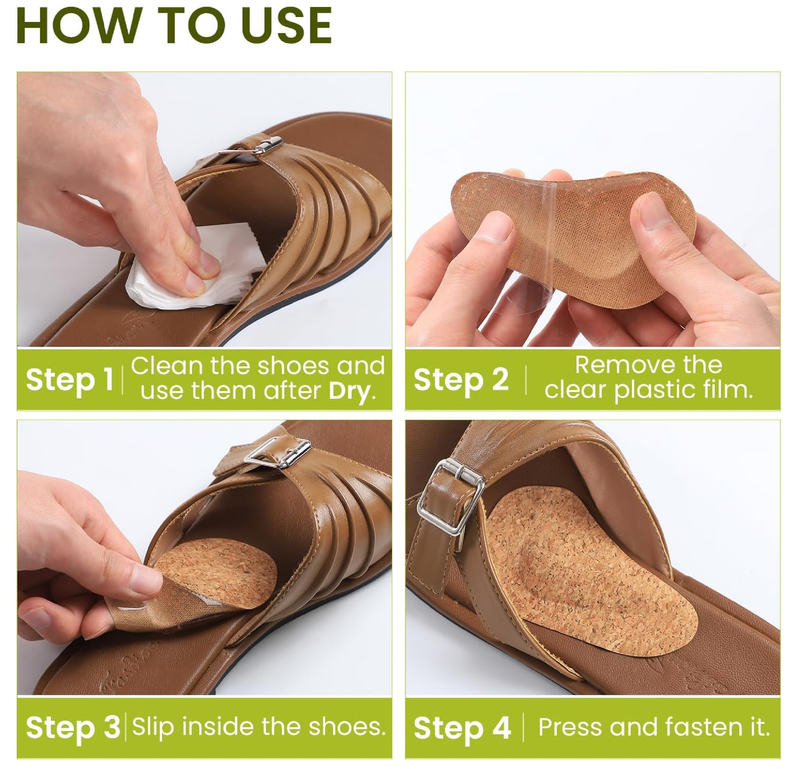 HOW TO USE

Step 1 | Clean the shoes and use them after Dry.

Step 2 | Remove the clear plastic film.

Step 3 | Slip inside the shoes.

Step 4 | Press and fasten it.