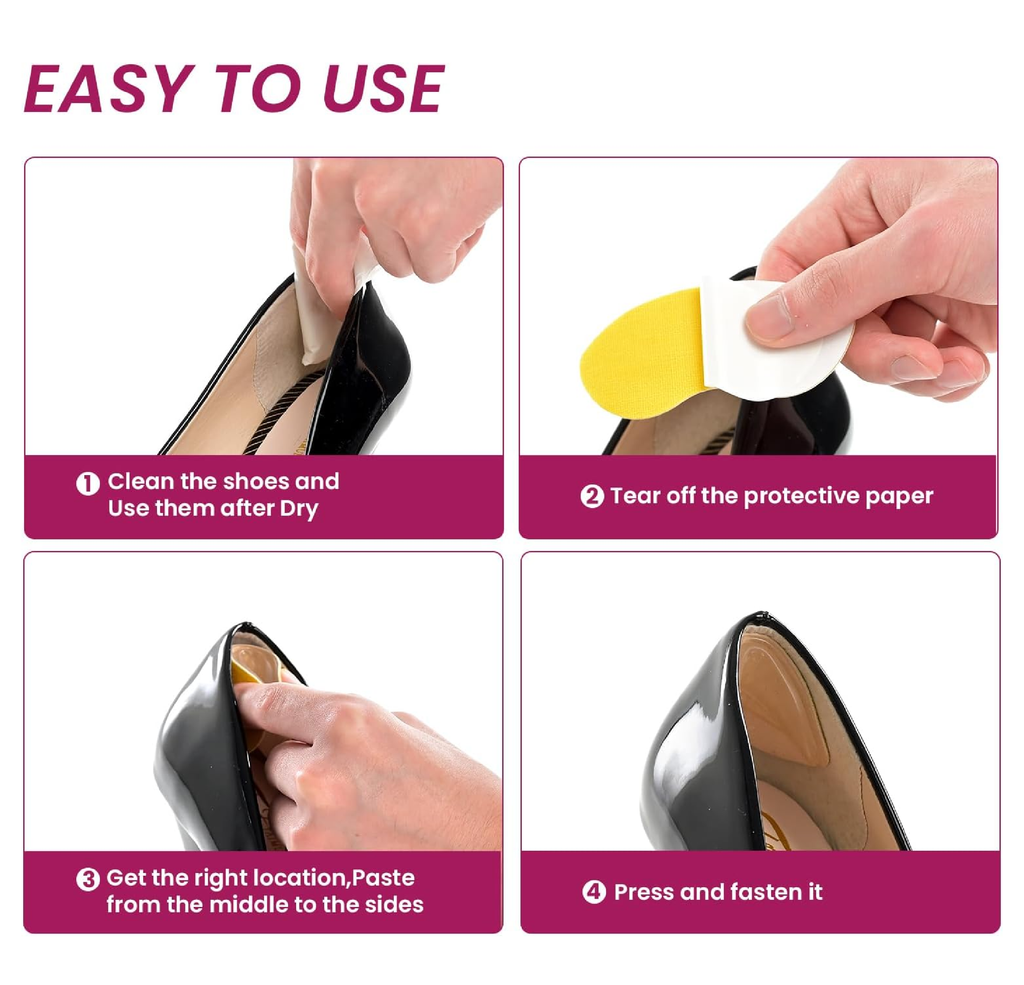 EASY TO USE

1 Clean the shoes and Use them after Dry

2 Tear off the protective paper

3 Get the right location,Paste from the middle to the sides

4 Press and fasten it