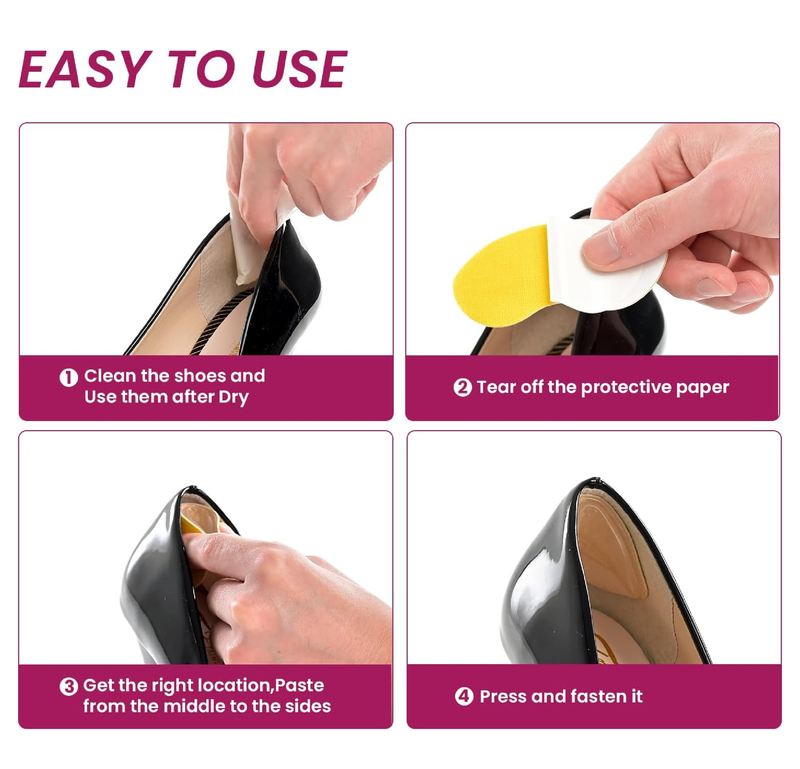 EASY TO USE

1 Clean the shoes and Use them after Dry

2 Tear off the protective paper

3 Get the right location,Paste from the middle to the sides

4 Press and fasten it