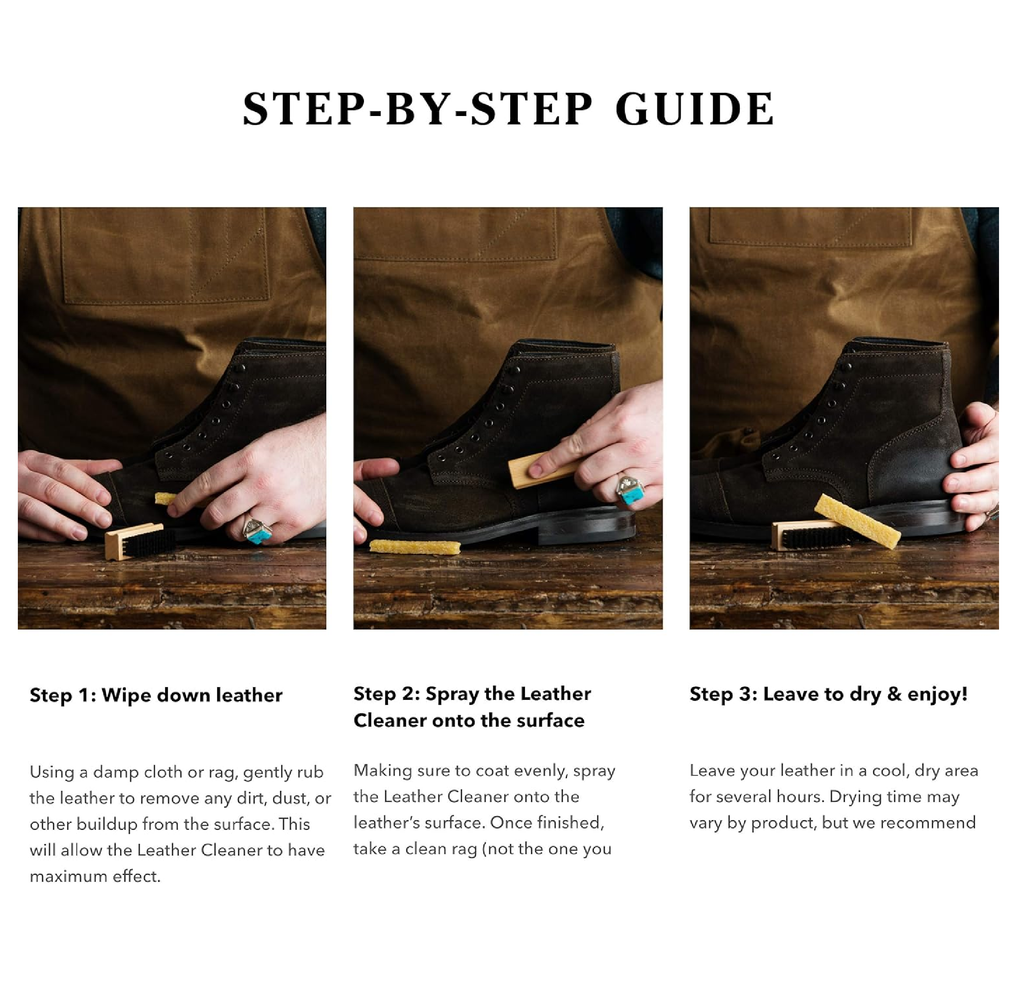 STEP-BY-STEP GUIDE

Step 1: Wipe down leather

Using a damp cloth or rag, gently rub the leather to remove any dirt, dust, or other buildup from the surface. This will allow the Leather Cleaner to have maximum effect.

Step 2: Spray the Leather Cleaner onto the surface

Making sure to coat evenly, spray the Leather Cleaner onto the leather's surface. Once finished, take a clean rag (not the one you

Step 3: Leave to dry & enjoy!

Leave your leather in a cool, dry area for several hours. Drying time may vary by product, but we recommend