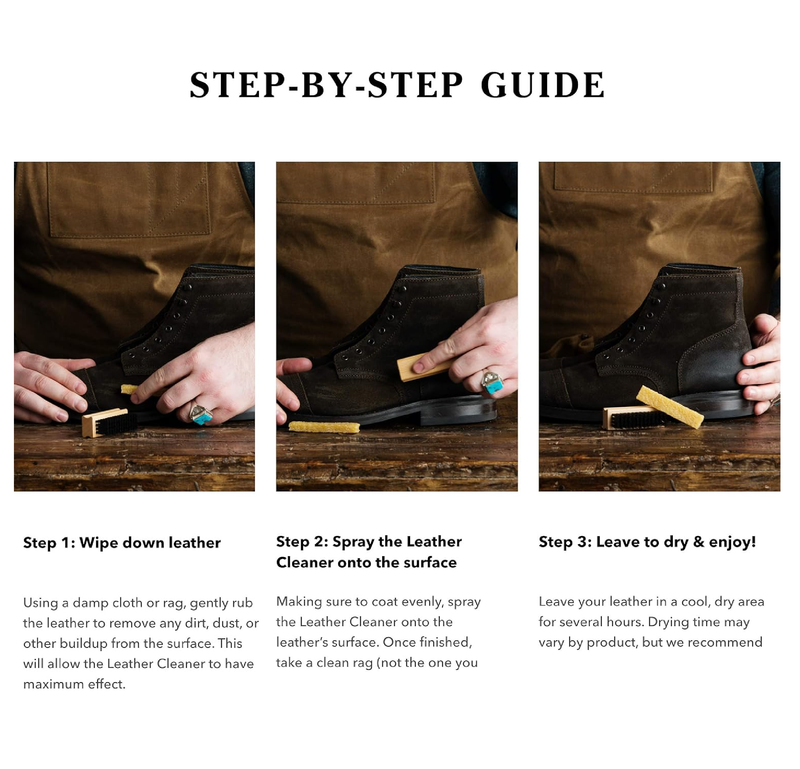 STEP-BY-STEP GUIDE

Step 1: Wipe down leather

Using a damp cloth or rag, gently rub the leather to remove any dirt, dust, or other buildup from the surface. This will allow the Leather Cleaner to have maximum effect.

Step 2: Spray the Leather Cleaner onto the surface

Making sure to coat evenly, spray the Leather Cleaner onto the leather's surface. Once finished, take a clean rag (not the one you

Step 3: Leave to dry & enjoy!

Leave your leather in a cool, dry area for several hours. Drying time may vary by product, but we recommend