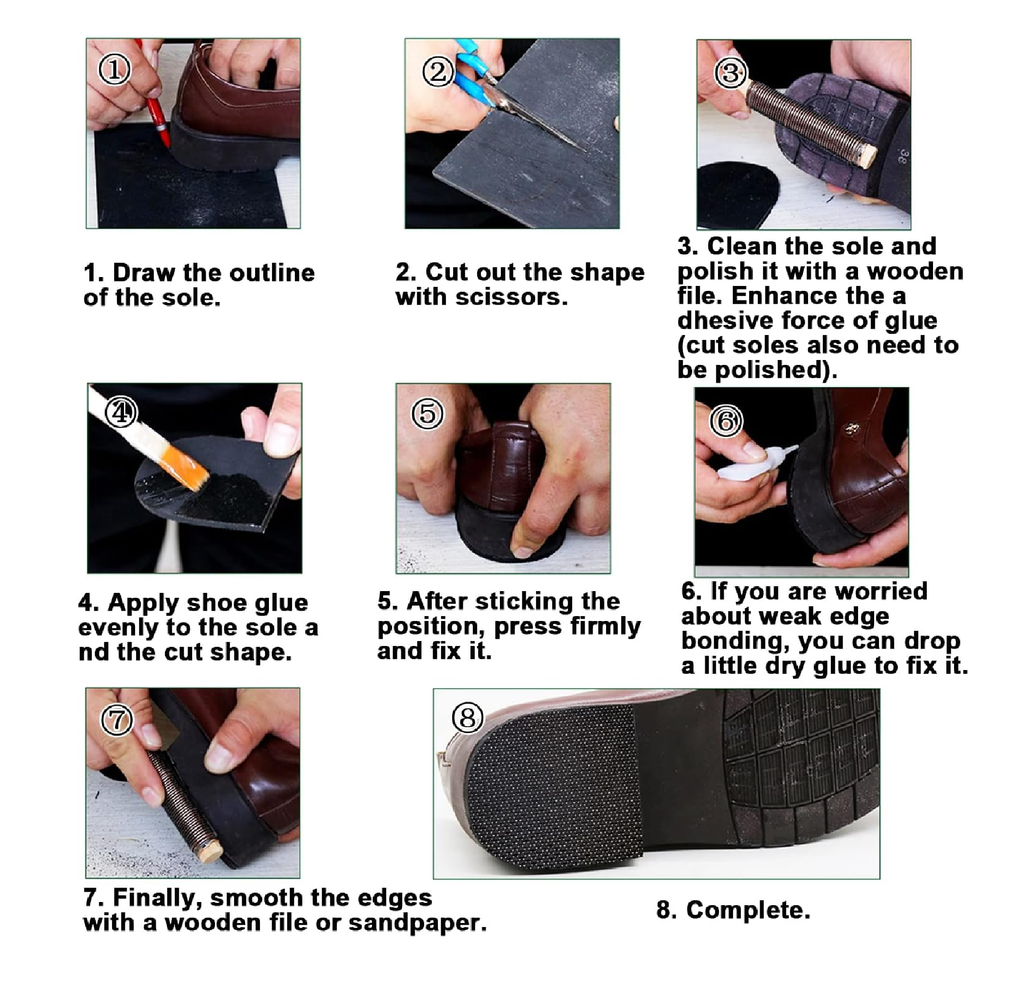 ①

1. Draw the outline of the sole.

②

2. Cut out the shape with scissors.

③

38

3. Clean the sole and polish it with a wooden file. Enhance the a dhesive force of glue (cut soles also need to be polished).

④

4. Apply shoe glue evenly to the sole a nd the cut shape.

⑤

5. After sticking the position, press firmly and fix it.

⑥

6. If you are worried about weak edge bonding, you can drop a little dry glue to fix it.

⑦

7. Finally, smooth the edges with a wooden file or sandpaper.

⑧

8. Complete.