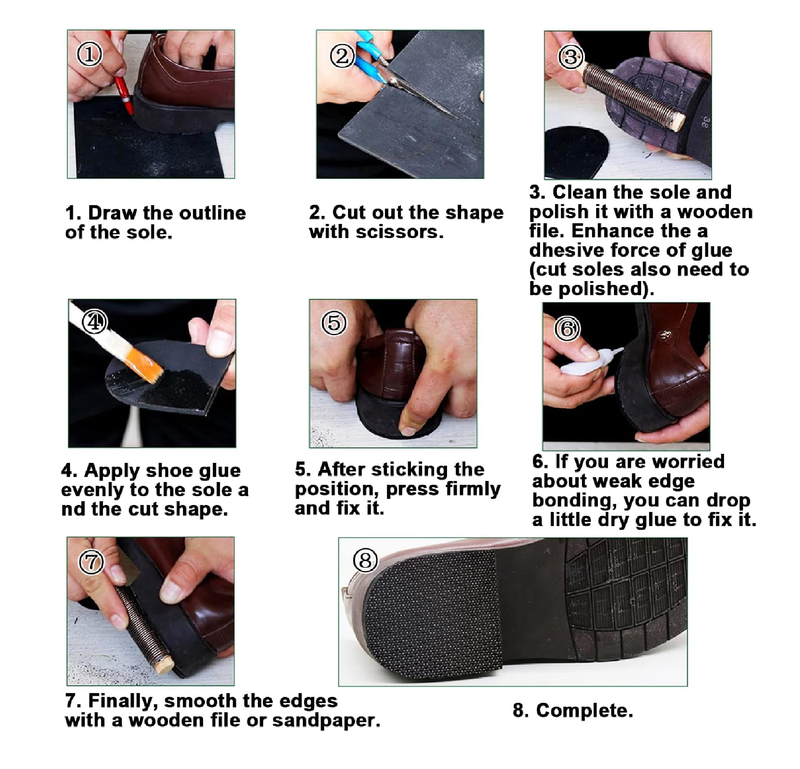 ①

1. Draw the outline of the sole.

②

2. Cut out the shape with scissors.

③

38

3. Clean the sole and polish it with a wooden file. Enhance the a dhesive force of glue (cut soles also need to be polished).

④

4. Apply shoe glue evenly to the sole a nd the cut shape.

⑤

5. After sticking the position, press firmly and fix it.

⑥

6. If you are worried about weak edge bonding, you can drop a little dry glue to fix it.

⑦

7. Finally, smooth the edges with a wooden file or sandpaper.

⑧

8. Complete.