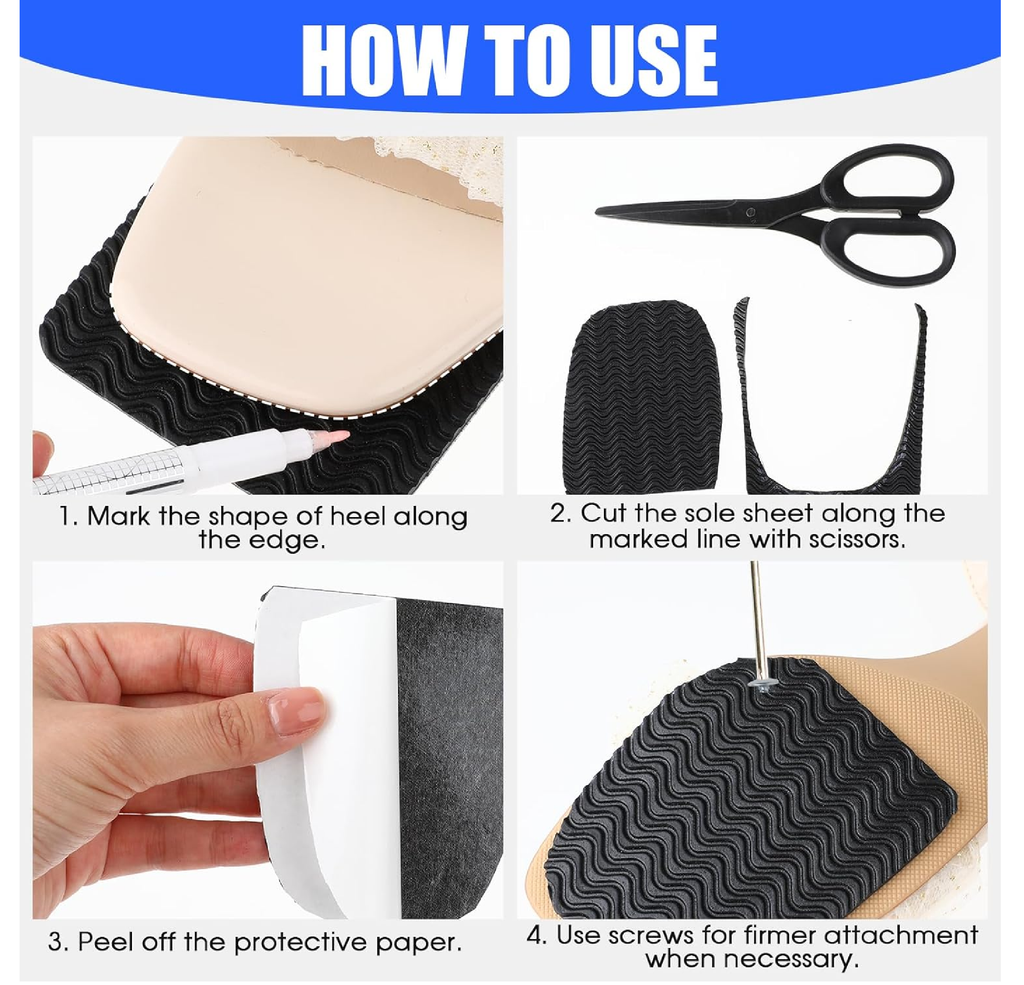 HOW TO USE

1. Mark the shape of heel along the edge.

2. Cut the sole sheet along the marked line with scissors.

3. Peel off the protective paper.

4. Use screws for firmer attachment when necessary.