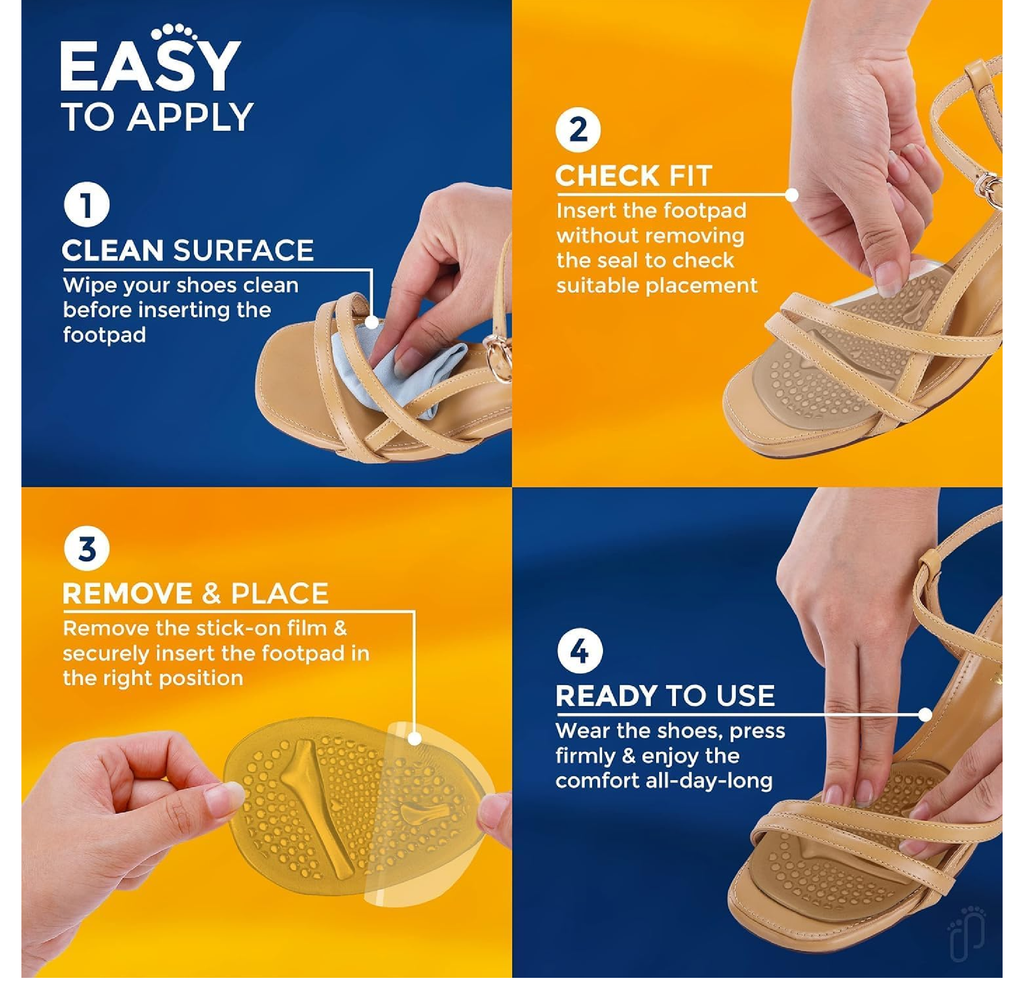 EASY
TO APPLY

1
CLEAN SURFACE
Wipe your shoes clean before inserting the footpad

2
CHECK FIT
Insert the footpad without removing the seal to check suitable placement

3
REMOVE & PLACE
Remove the stick-on film & securely insert the footpad in the right position

4
READY TO USE
Wear the shoes, press firmly & enjoy the comfort all-day-long