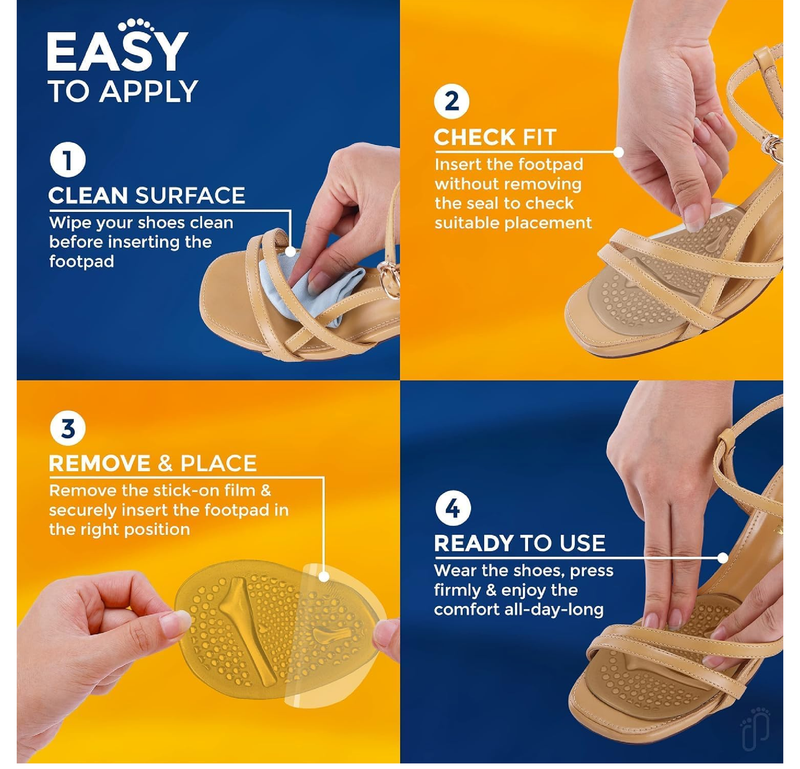 EASY
TO APPLY

1
CLEAN SURFACE
Wipe your shoes clean before inserting the footpad

2
CHECK FIT
Insert the footpad without removing the seal to check suitable placement

3
REMOVE & PLACE
Remove the stick-on film & securely insert the footpad in the right position

4
READY TO USE
Wear the shoes, press firmly & enjoy the comfort all-day-long