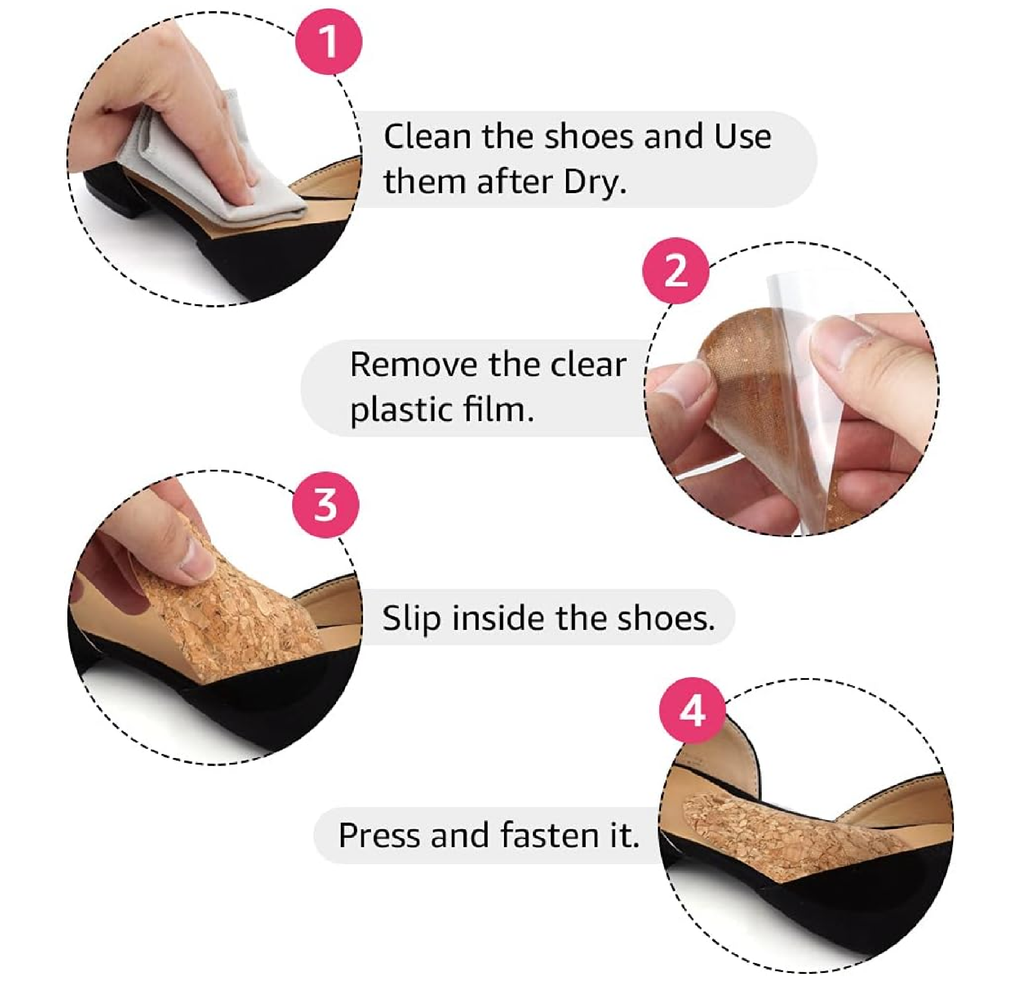 1
Clean the shoes and Use them after Dry.

2
Remove the clear plastic film.

3
Slip inside the shoes.

4
Press and fasten it.