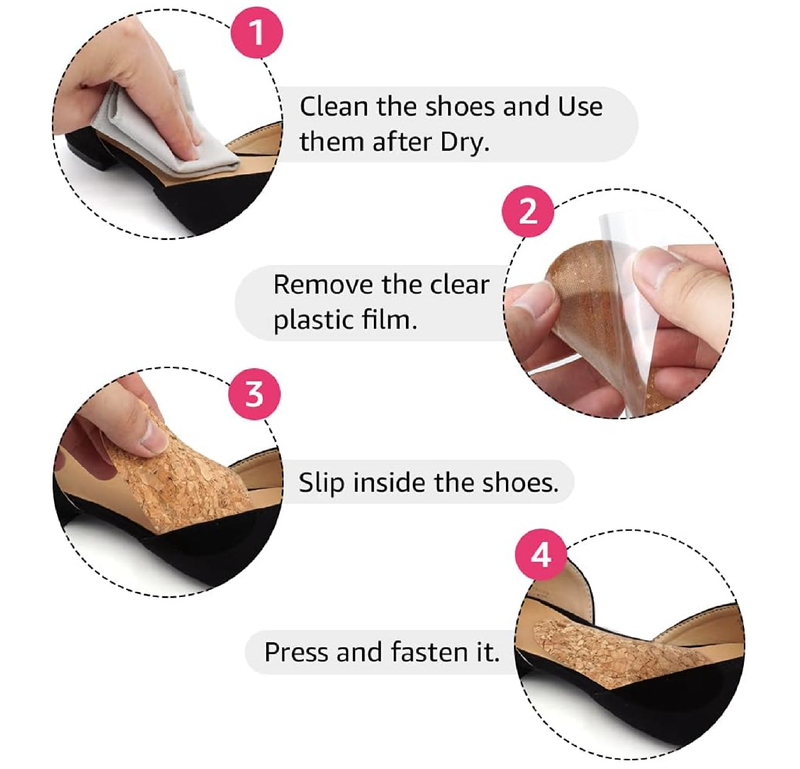 1

Clean the shoes and Use them after Dry.

2

Remove the clear plastic film.

3

Slip inside the shoes.

4

Press and fasten it.