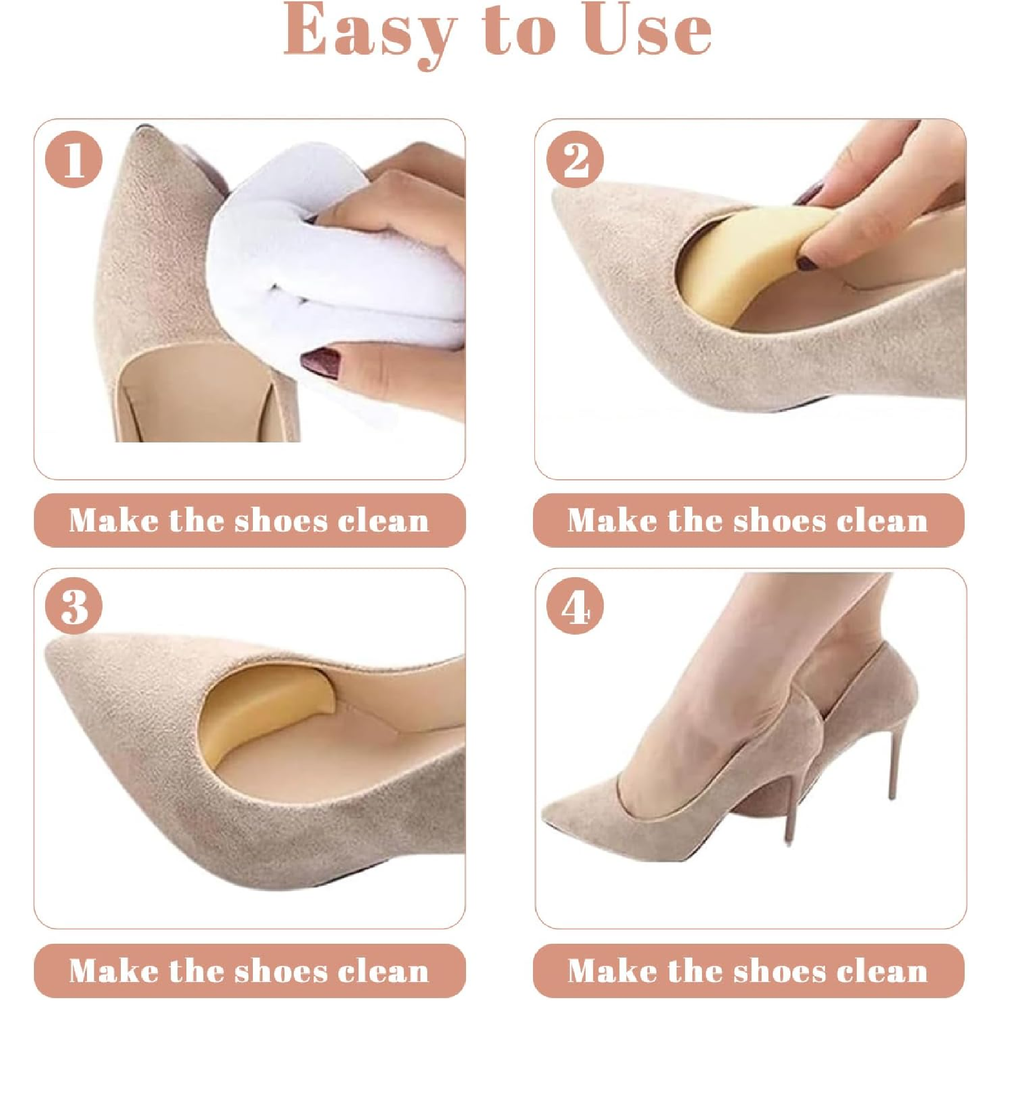 Easy to Use

1

Make the shoes clean

2

Make the shoes clean

3

Make the shoes clean

4

Make the shoes clean