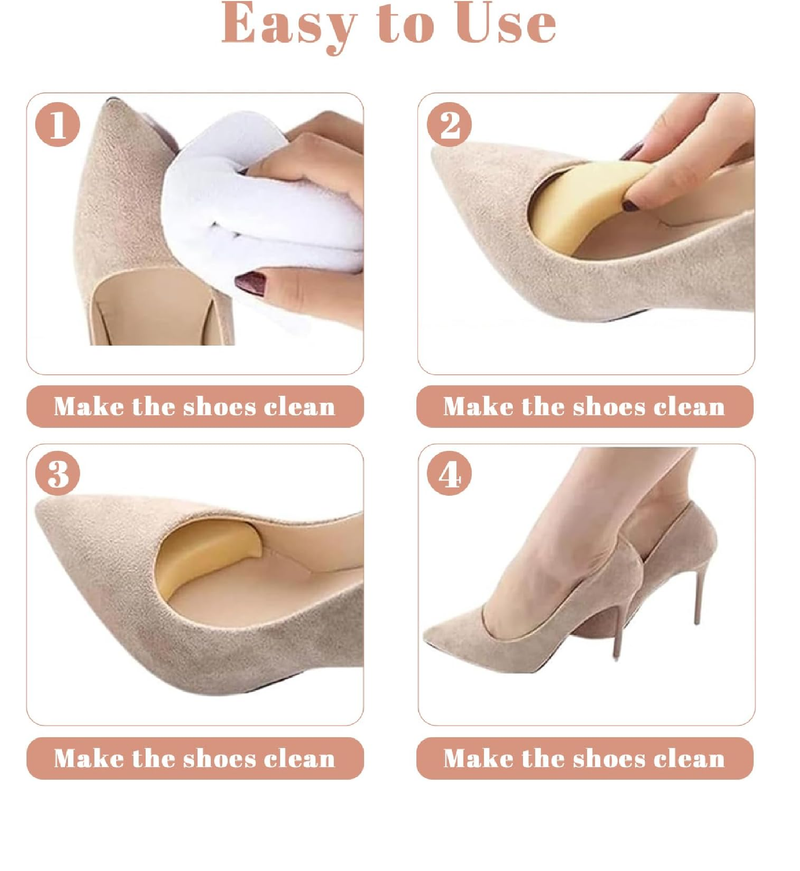 Easy to Use

1

Make the shoes clean

2

Make the shoes clean

3

Make the shoes clean

4

Make the shoes clean