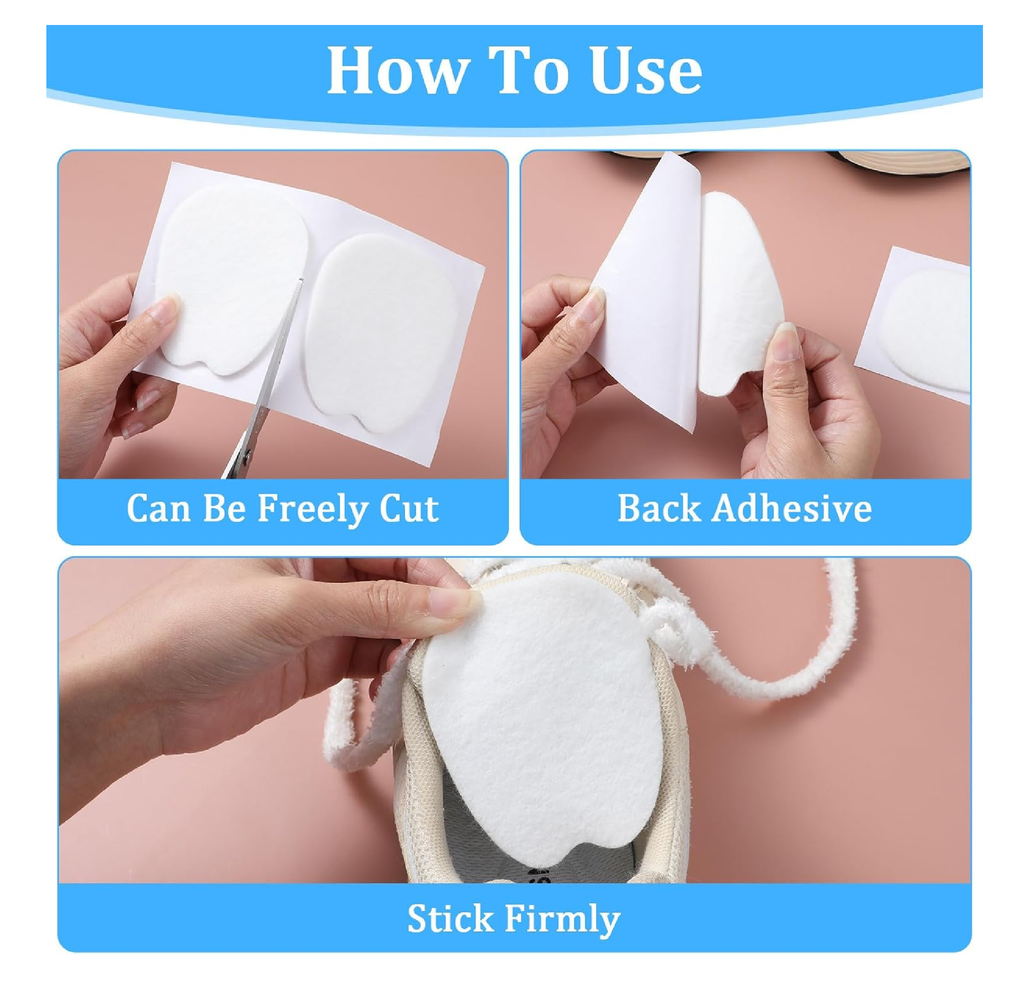 How To Use

Can Be Freely Cut

Back Adhesive

Stick Firmly